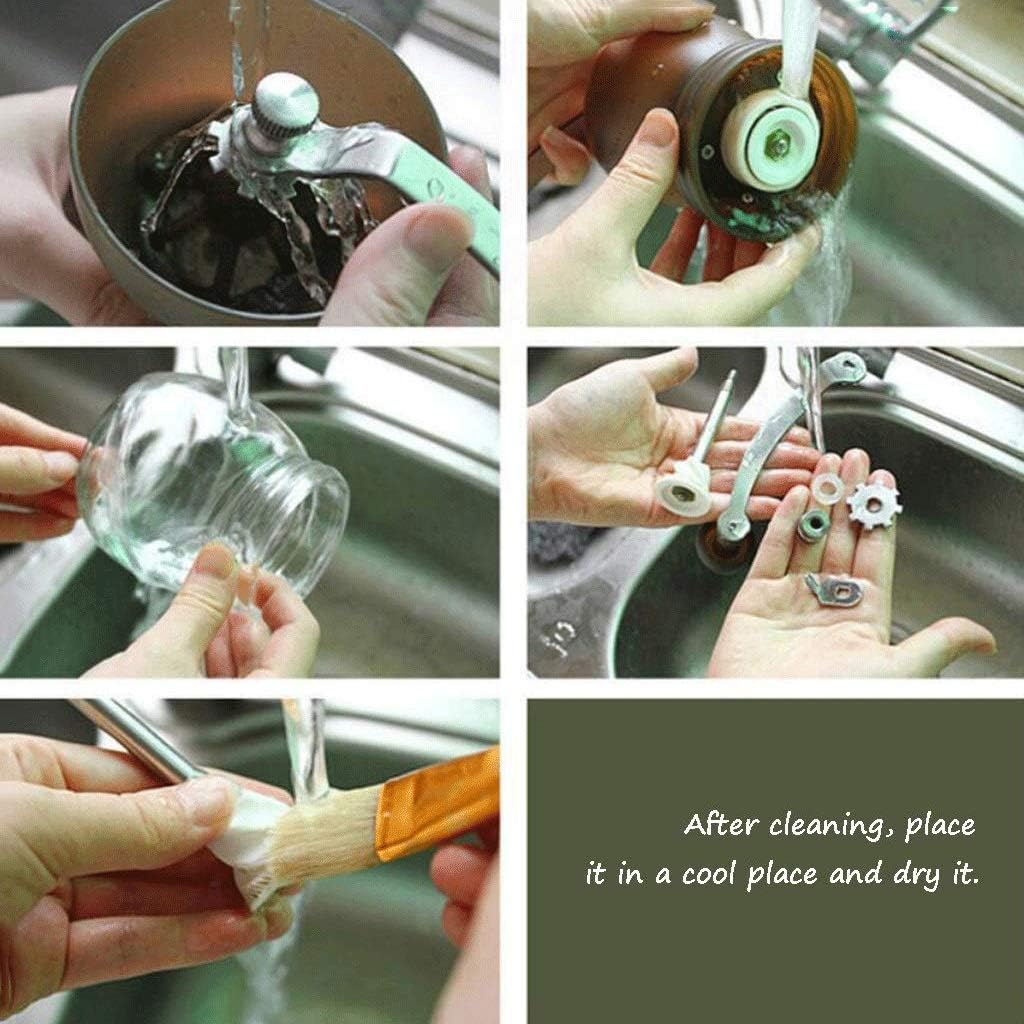 After cleaning, place it in a cool place and dry it.