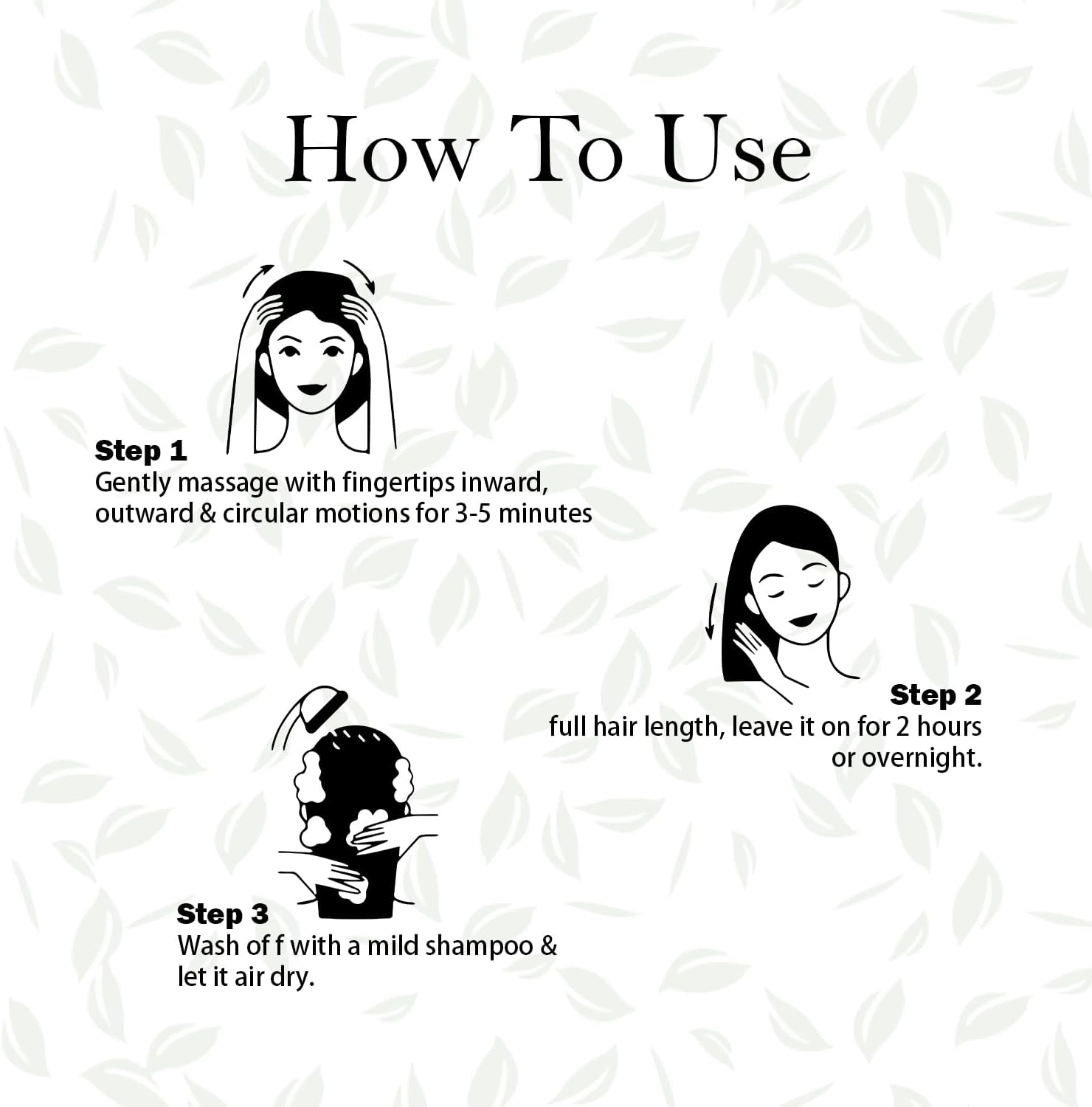 How To Use

Step 1
Gently massage with fingertips inward, outward & circular motions for 3-5 minutes

Step 2
full hair length, leave it on for 2 hours or overnight.

Step 3
Wash of f with a mild shampoo & let it air dry.