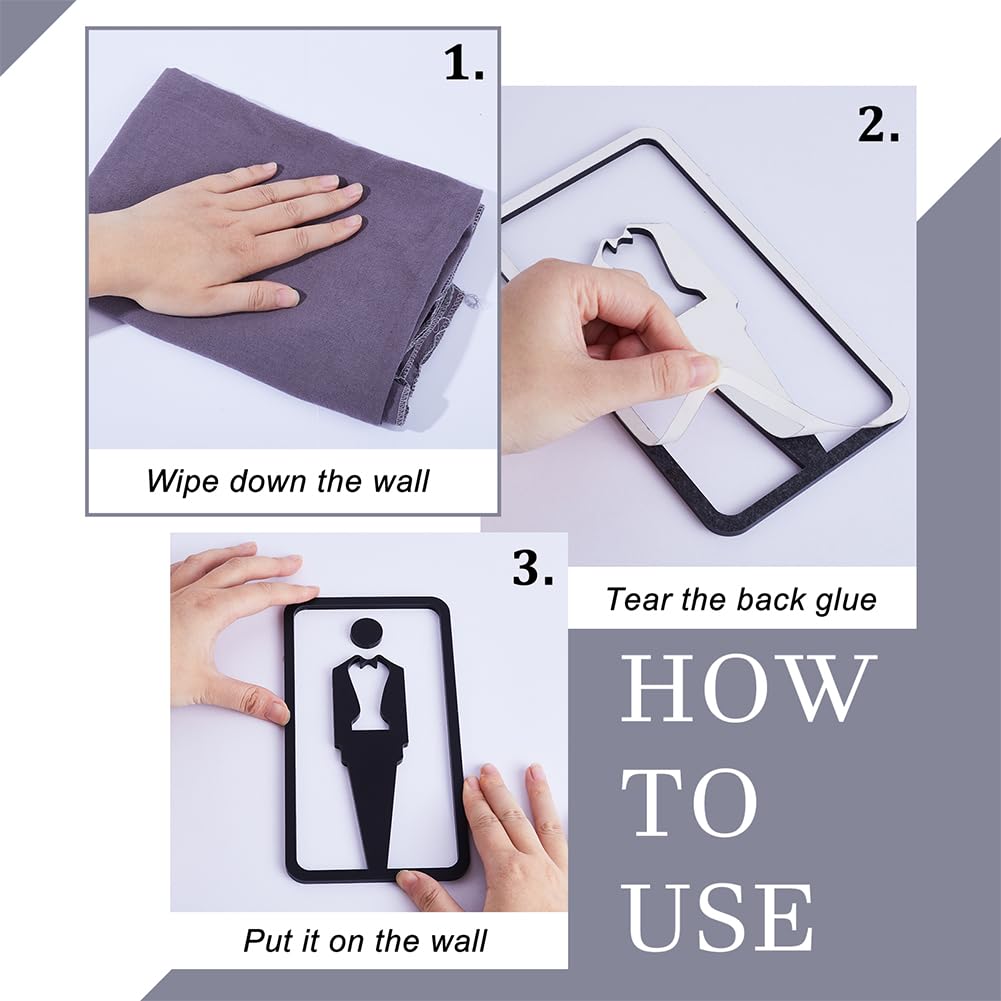 1.

Wipe down the wall

2.

Tear the back glue

3.

Put it on the wall

HOW TO USE