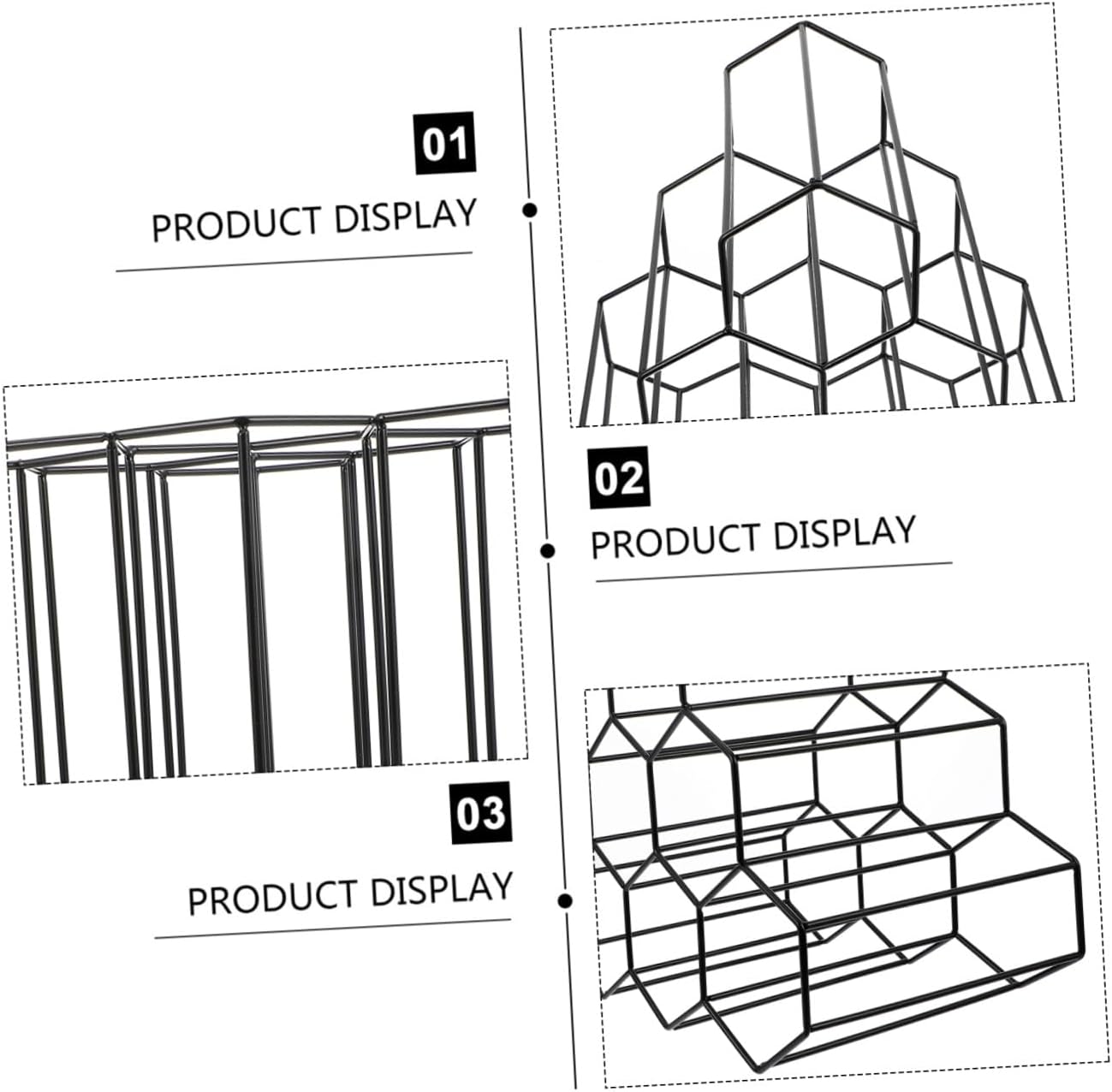 01

PRODUCT DISPLAY

02

PRODUCT DISPLAY

03

PRODUCT DISPLAY