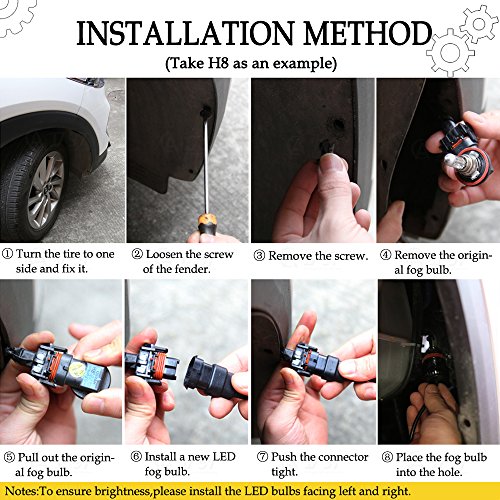 INSTALLATION METHOD
(Take H8 as an example)

① Turn the tire to one side and fix it.

② Loosen the screw of the fender.

③ Remove the screw.

④ Remove the original fog bulb.

⑤ Pull out the original fog bulb.

⑥ Install a new LED fog bulb.

⑦ Push the connector tight.

⑧ Place the fog bulb into the hole.

Notes:To ensure brightness,please install the LED bulbs facing left and right.