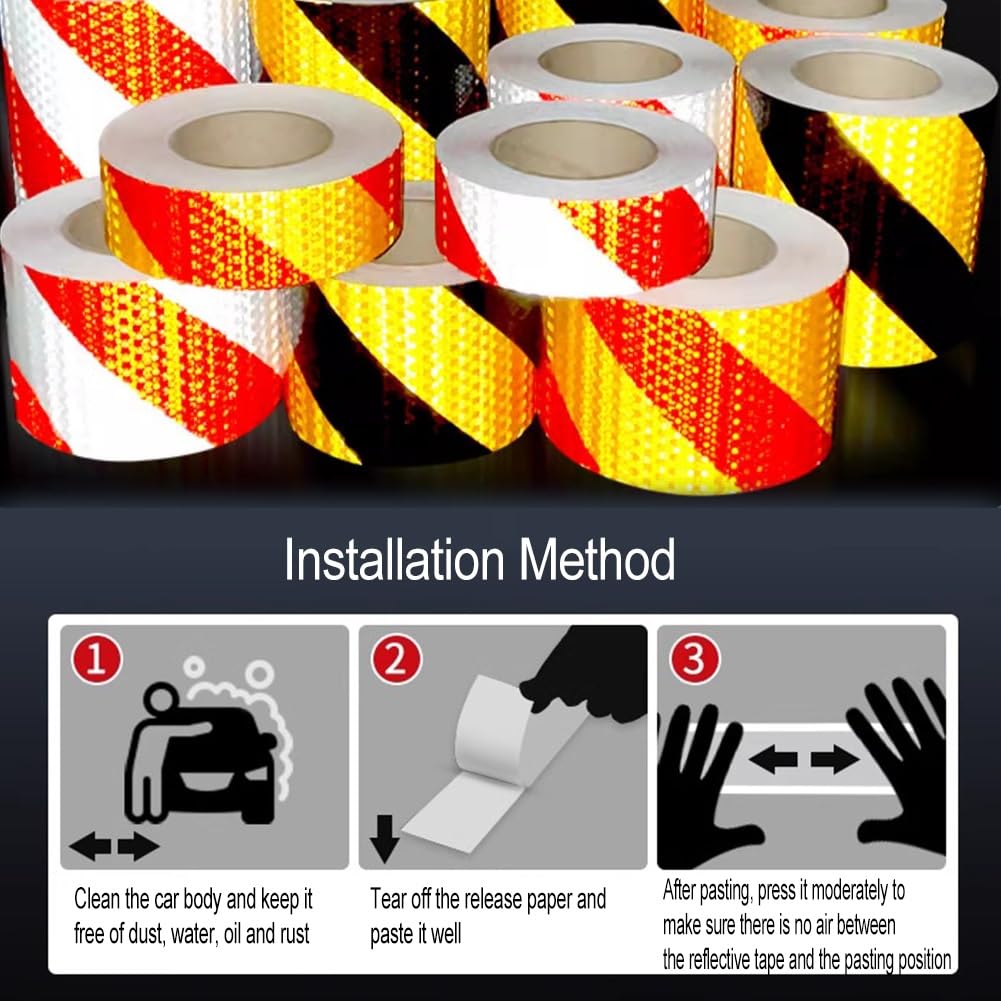 Installation Method

1

Clean the car body and keep it free of dust, water, oil and rust

2

Tear off the release paper and paste it well

3

After pasting, press it moderately to make sure there is no air between the reflective tape and the pasting position