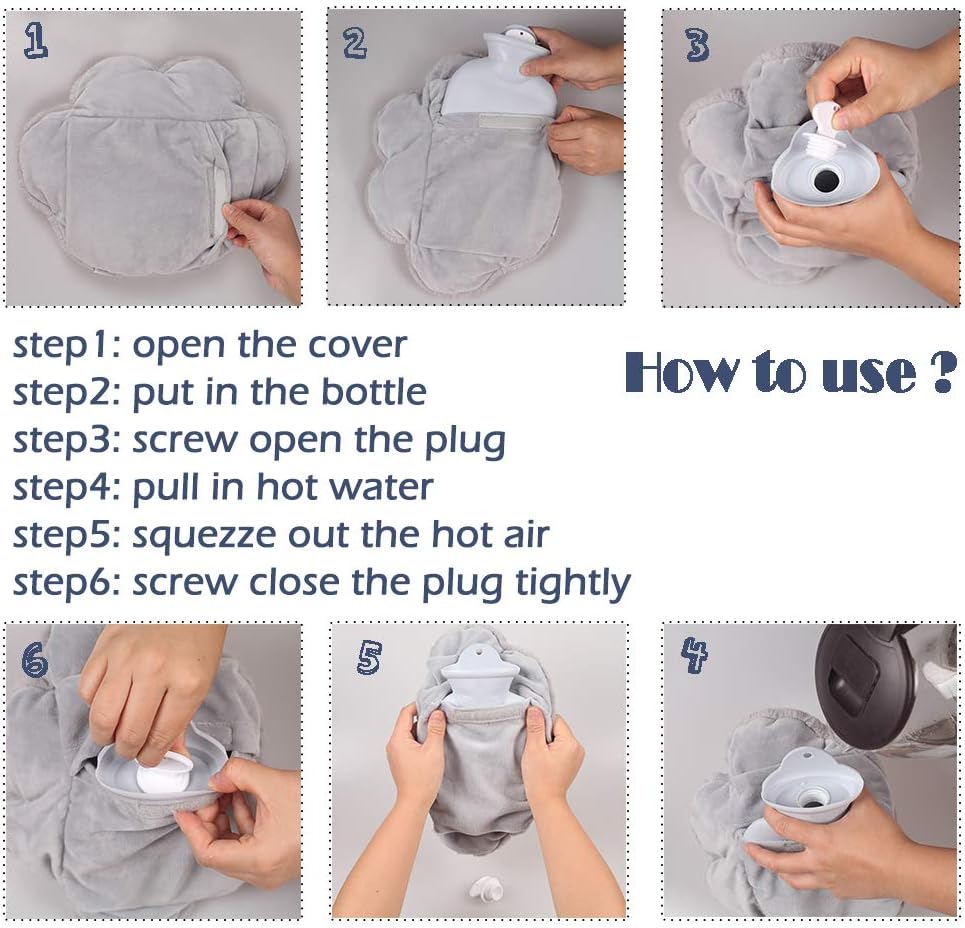 1

2

3

step1: open the cover
step2: put in the bottle
step3: screw open the plug
step4: pull in hot water
step5: squezze out the hot air
step6: screw close the plug tightly

How to use ?

6

5

4