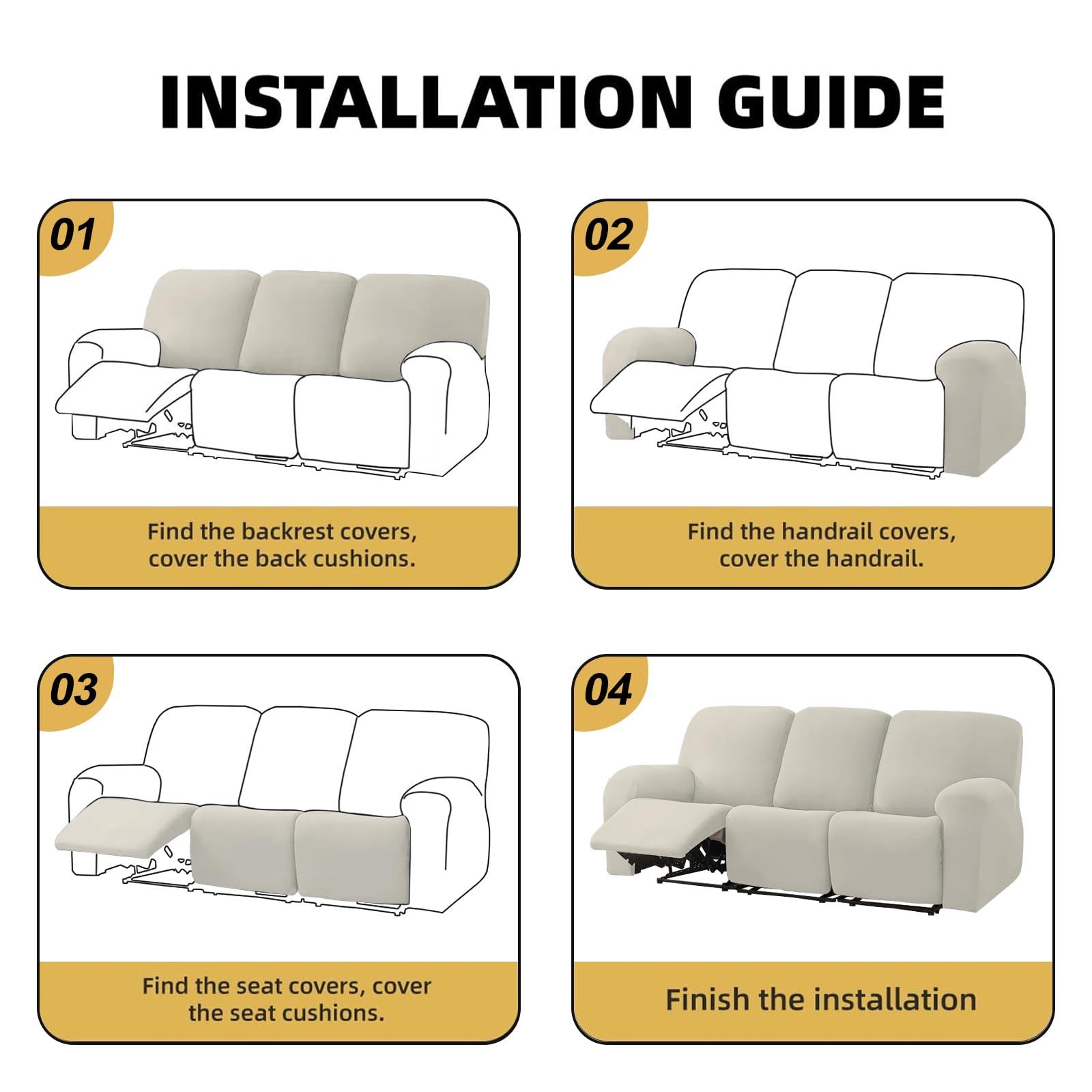 INSTALLATION GUIDE

01

Find the backrest covers, cover the back cushions.

02

Find the handrail covers, cover the handrail.

03

Find the seat covers, cover the seat cushions.

04

Finish the installation