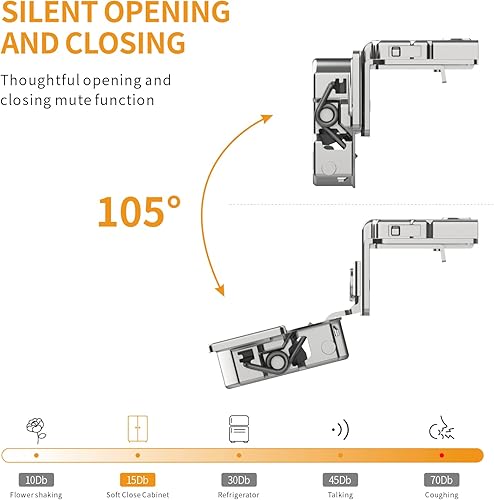 SILENT OPENING AND CLOSING

Thoughtful opening and closing mute function

105°

10Db
Flower shaking

15Db
Soft Close Cabinet

30Db
Refrigerator

45Db
Talking

70Db
Coughing