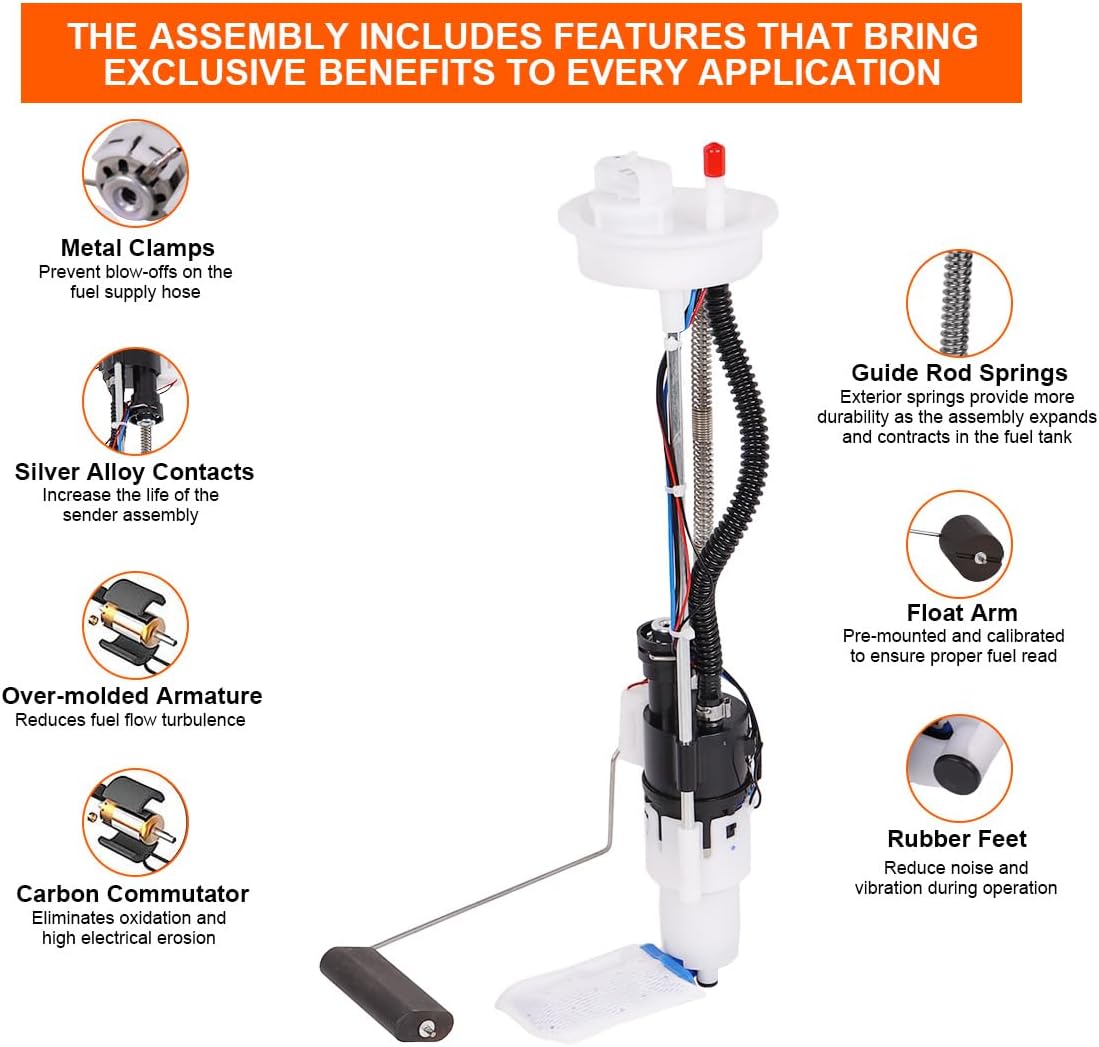 THE ASSEMBLY INCLUDES FEATURES THAT BRING EXCLUSIVE BENEFITS TO EVERY APPLICATION

Metal Clamps
Prevent blow-offs on the fuel supply hose

Silver Alloy Contacts
Increase the life of the sender assembly

Over-molded Armature
Reduces fuel flow turbulence

Carbon Commutator
Eliminates oxidation and high electrical erosion

Guide Rod Springs
Exterior springs provide more durability as the assembly expands and contracts in the fuel tank

Float Arm
Pre-mounted and calibrated to ensure proper fuel read

Rubber Feet
Reduce noise and vibration during operation