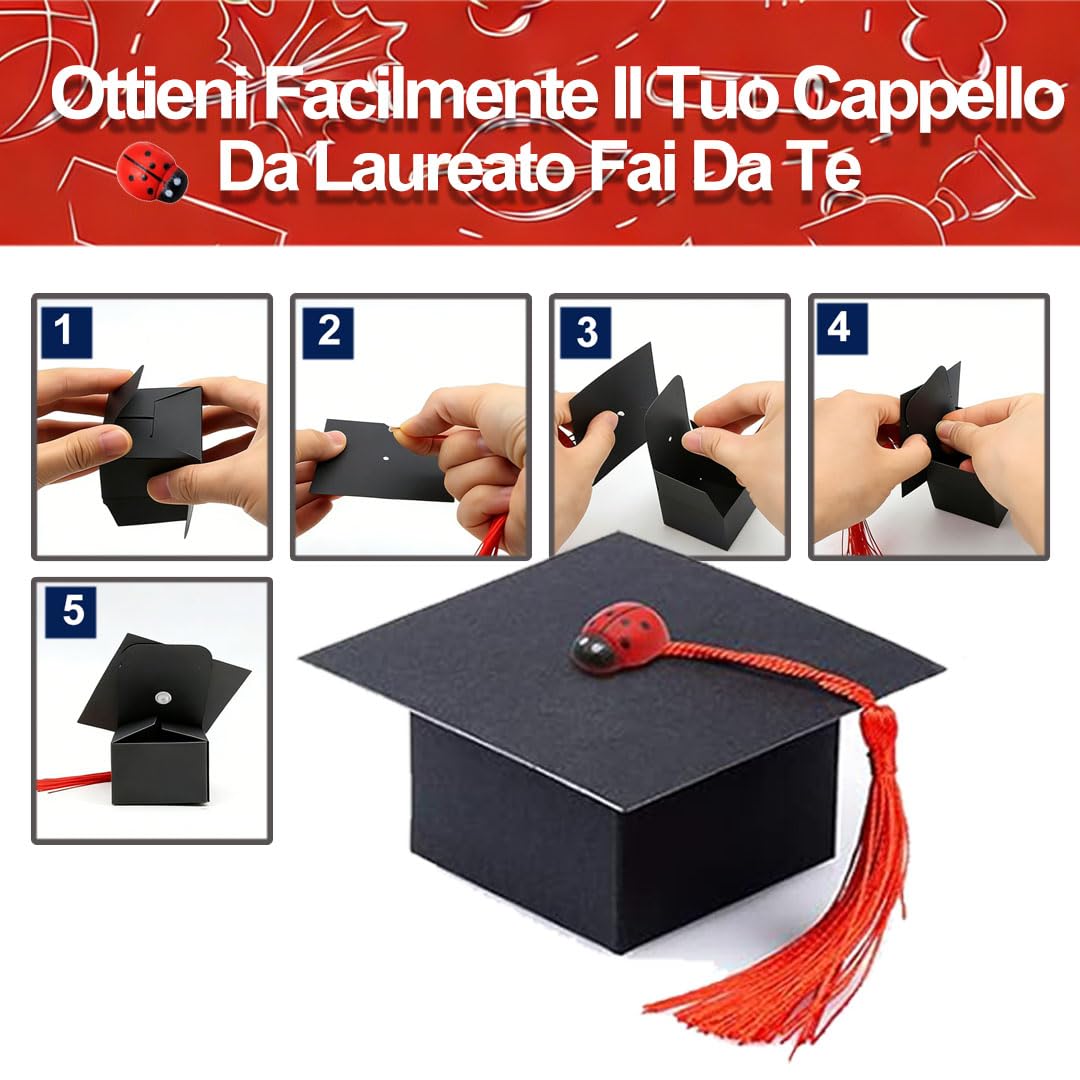 Ottieni Facilmente Il Tuo Cappello Da Laureato Fai Da Te

1

2

3

4

5