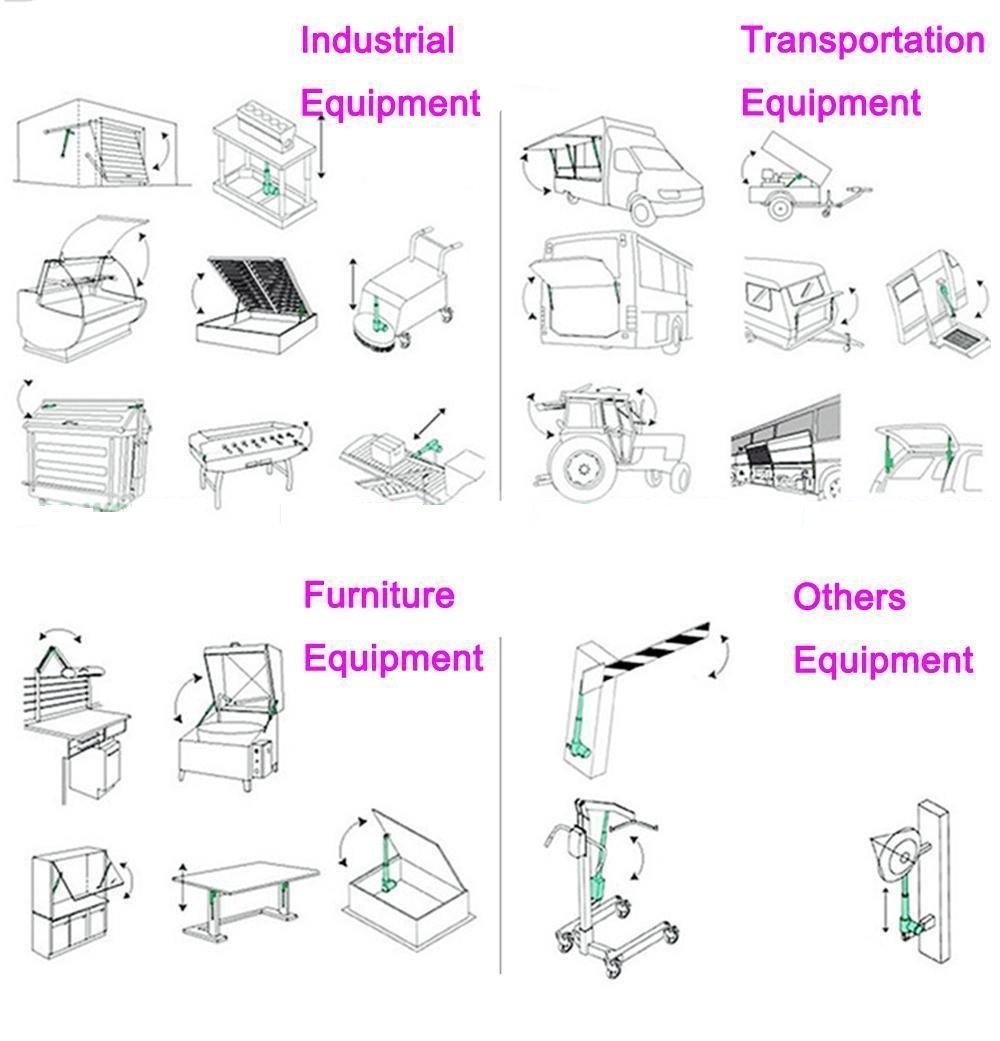 Industrial Equipment

Transportation Equipment

Furniture Equipment

Others Equipment