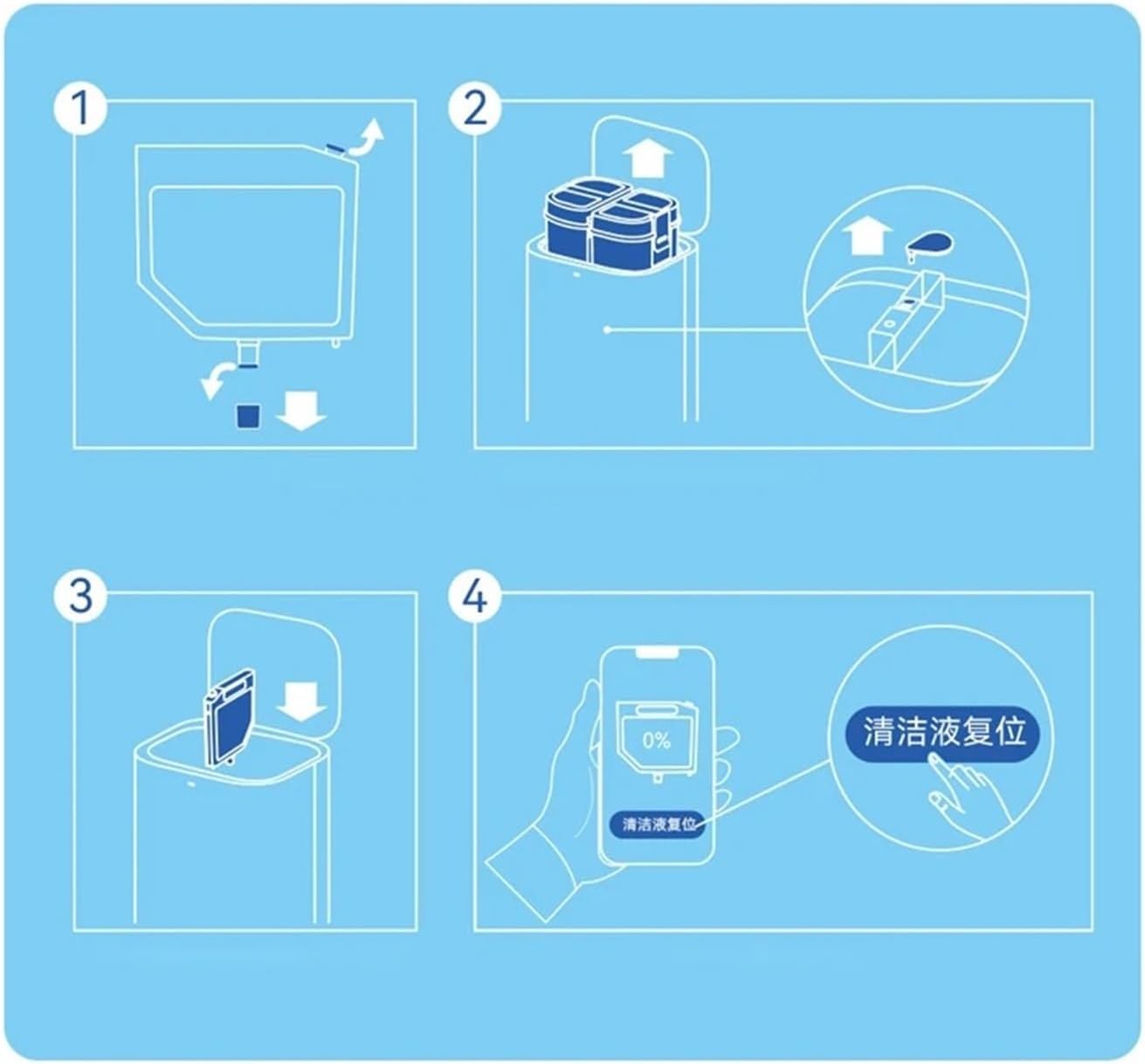 1

2

3

4

0%

清洁液复位

清洁液复位