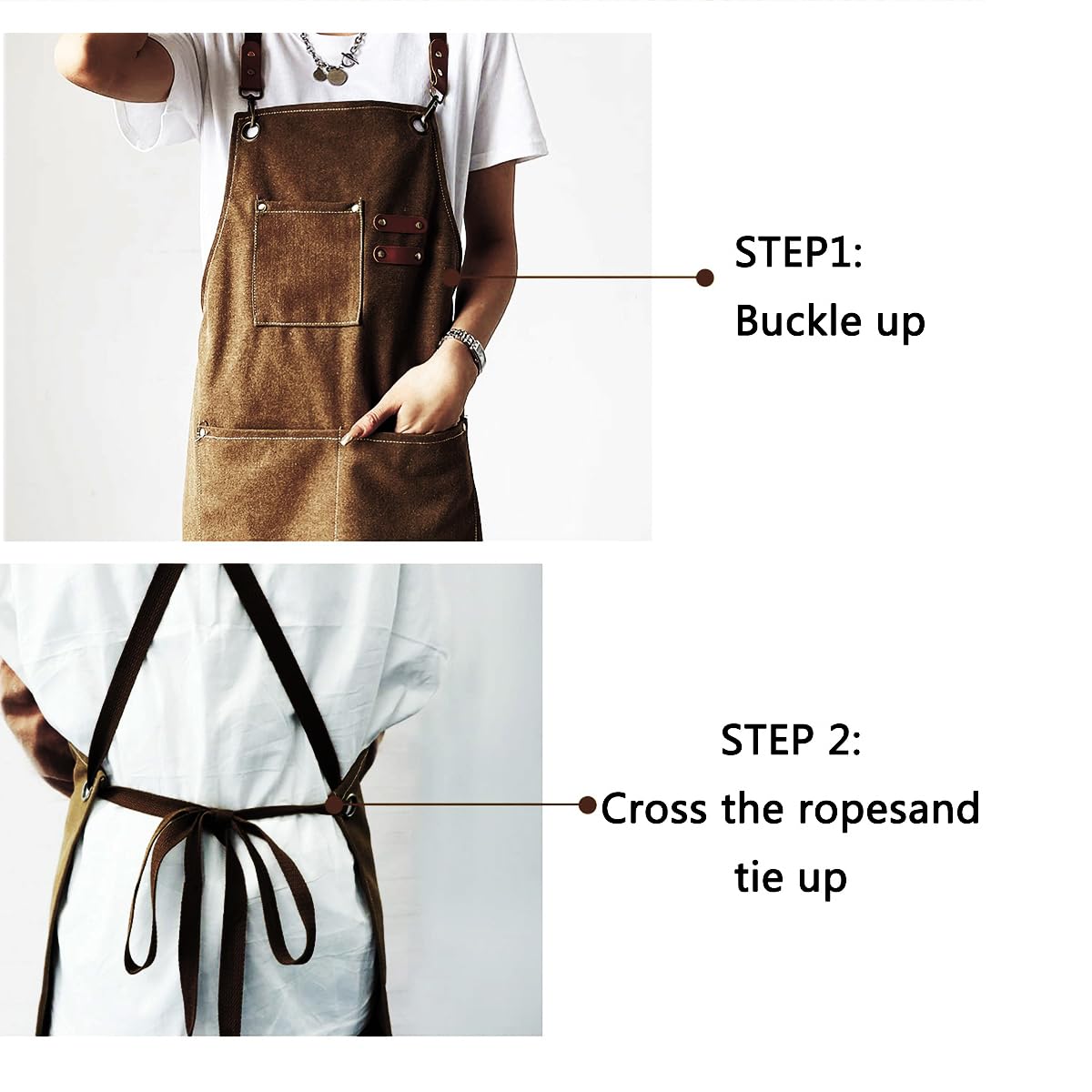 STEP1:
Buckle up

STEP 2:
Cross the ropesand tie up