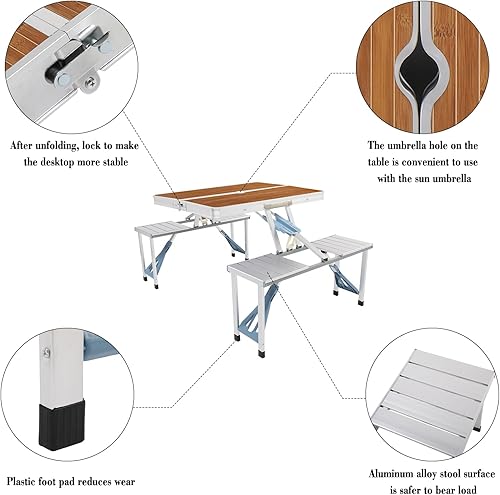 After unfolding, lock to make the desktop more stable

The umbrella hole on the table is convenient to use with the sun umbrella

Plastic foot pad reduces wear

Aluminum alloy stool surface is safer to bear load