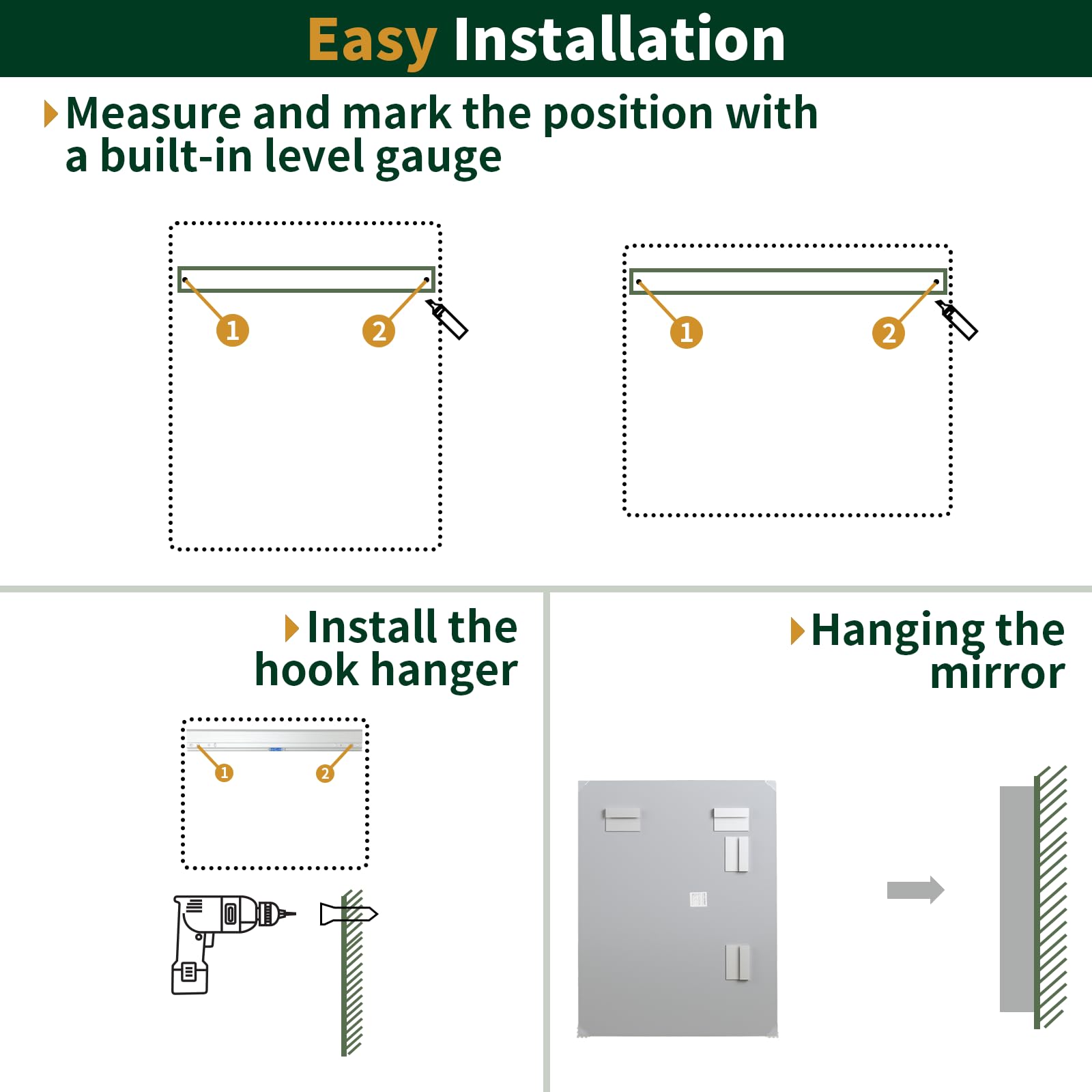 Easy Installation

Measure and mark the position with a built-in level gauge

1
2

1
2

Install the hook hanger

1
2

Hanging the mirror