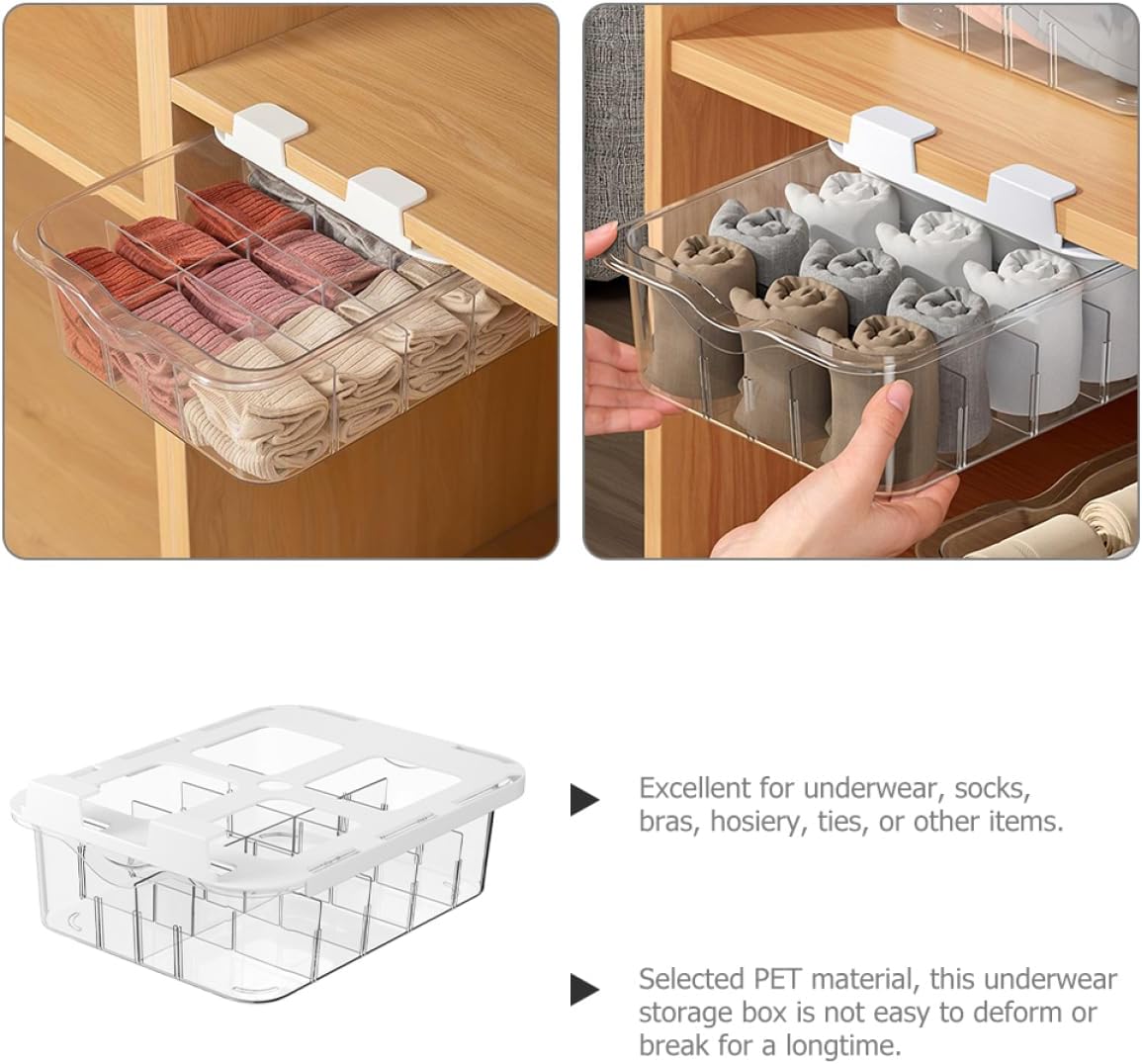 Excellent for underwear, socks, bras, hosiery, ties, or other items.

Selected PET material, this underwear storage box is not easy to deform or break for a longtime.