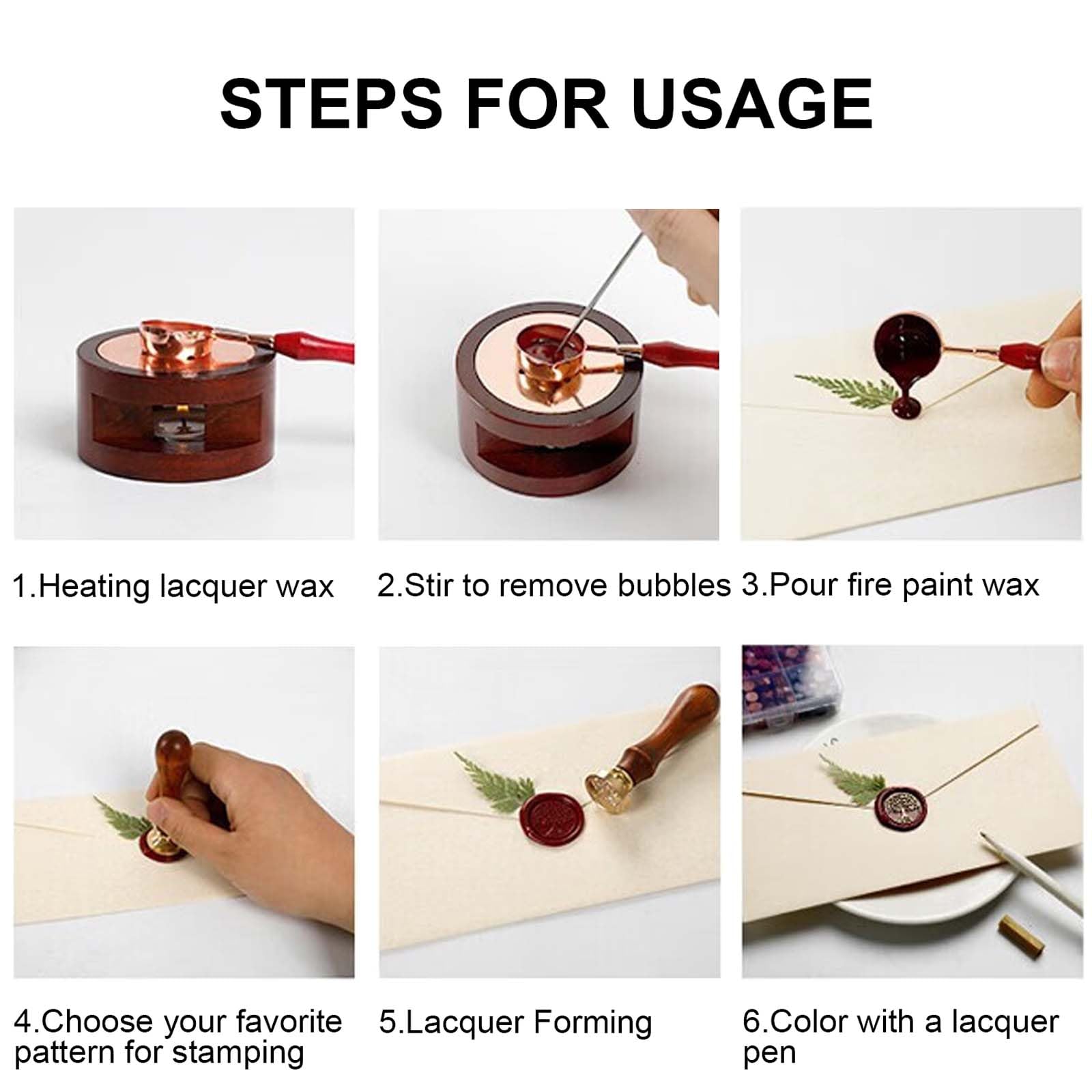 STEPS FOR USAGE

1.Heating lacquer wax

2.Stir to remove bubbles

3.Pour fire paint wax

4.Choose your favorite pattern for stamping

5.Lacquer Forming

6.Color with a lacquer pen