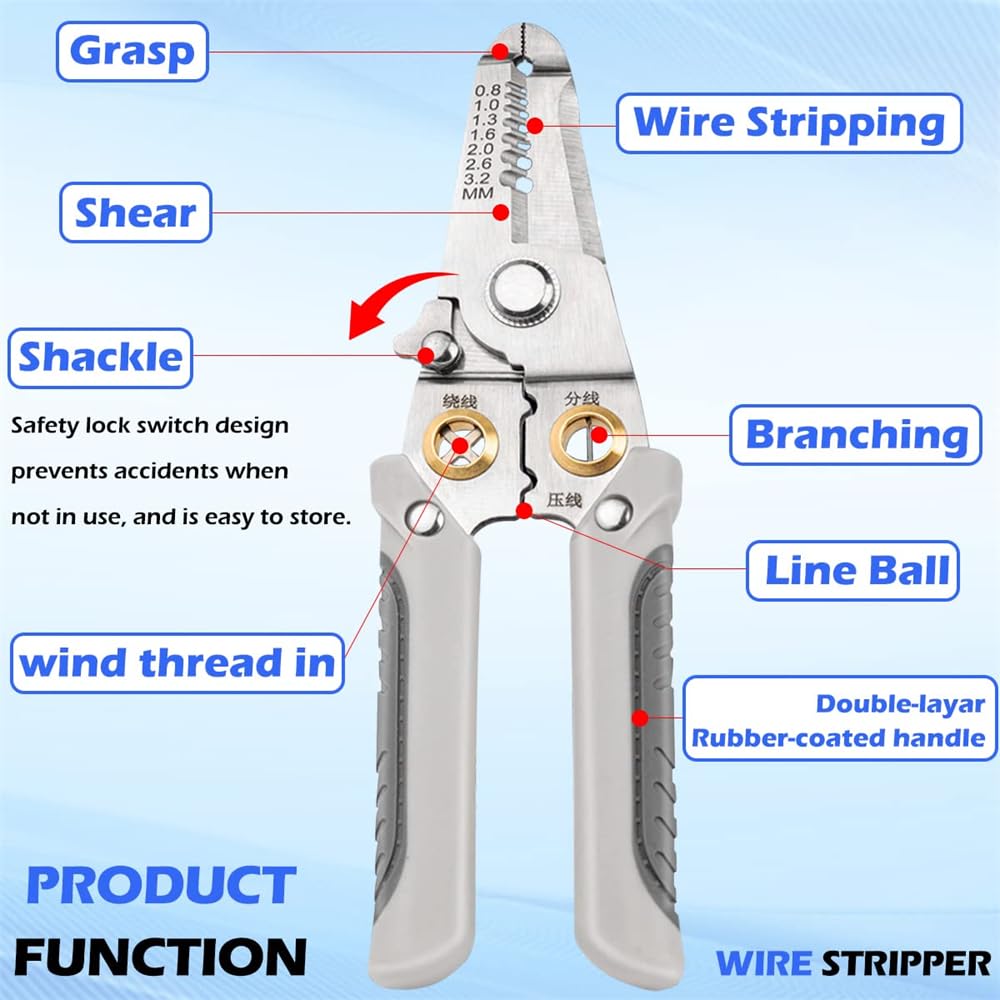 Grasp

0.8
1.0
1.3
1.6
2.0
2.6
3.2
MM

Wire Stripping

Shear

Shackle

Safety lock switch design prevents accidents when not in use, and is easy to store.

绕线

分线

压线

Branching

Line Ball

wind thread in

Double-layar Rubber-coated handle

PRODUCT
FUNCTION

WIRE STRIPPER