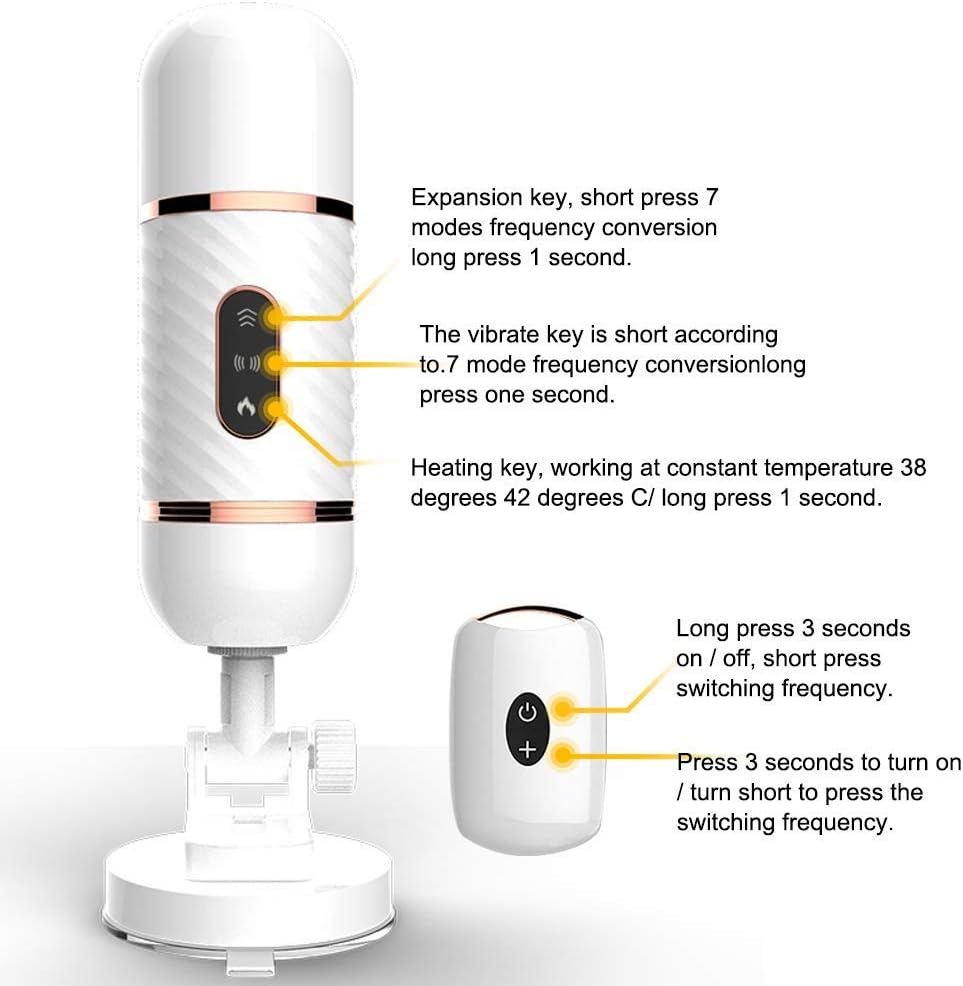 Expansion key, short press 7 modes frequency conversion long press 1 second.

The vibrate key is short according to.7 mode frequency conversionlong press one second.

Heating key, working at constant temperature 38 degrees 42 degrees C/ long press 1 second.

Long press 3 seconds on / off, short press switching frequency.

Press 3 seconds to turn on / turn short to press the switching frequency.