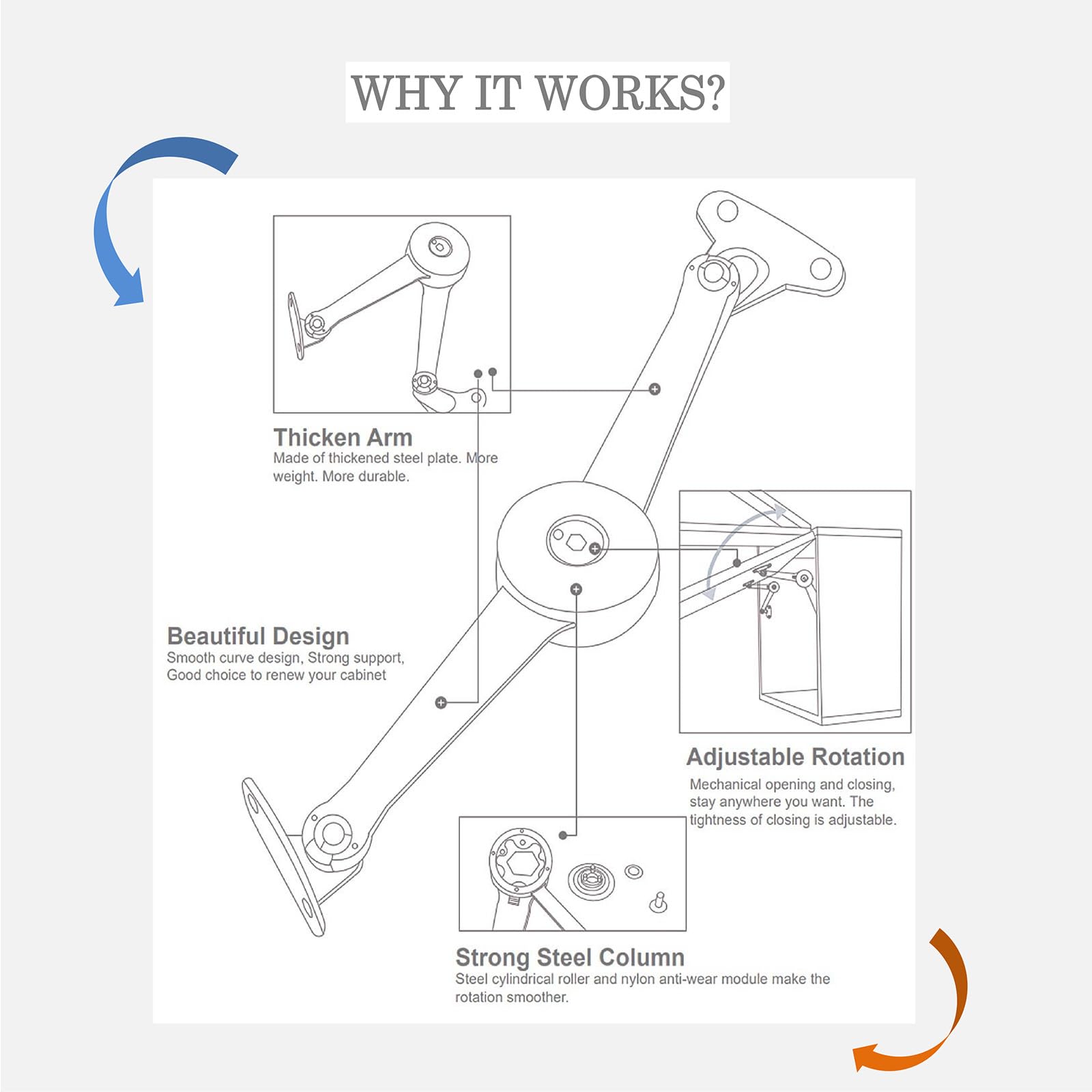 WHY IT WORKS?

Thicken Arm
Made of thickened steel plate. More weight. More durable.

Beautiful Design
Smooth curve design, Strong support, Good choice to renew your cabinet

Adjustable Rotation
Mechanical opening and closing, stay anywhere you want. The tightness of closing is adjustable.

Strong Steel Column
Steel cylindrical roller and nylon anti-wear module make the rotation smoother.