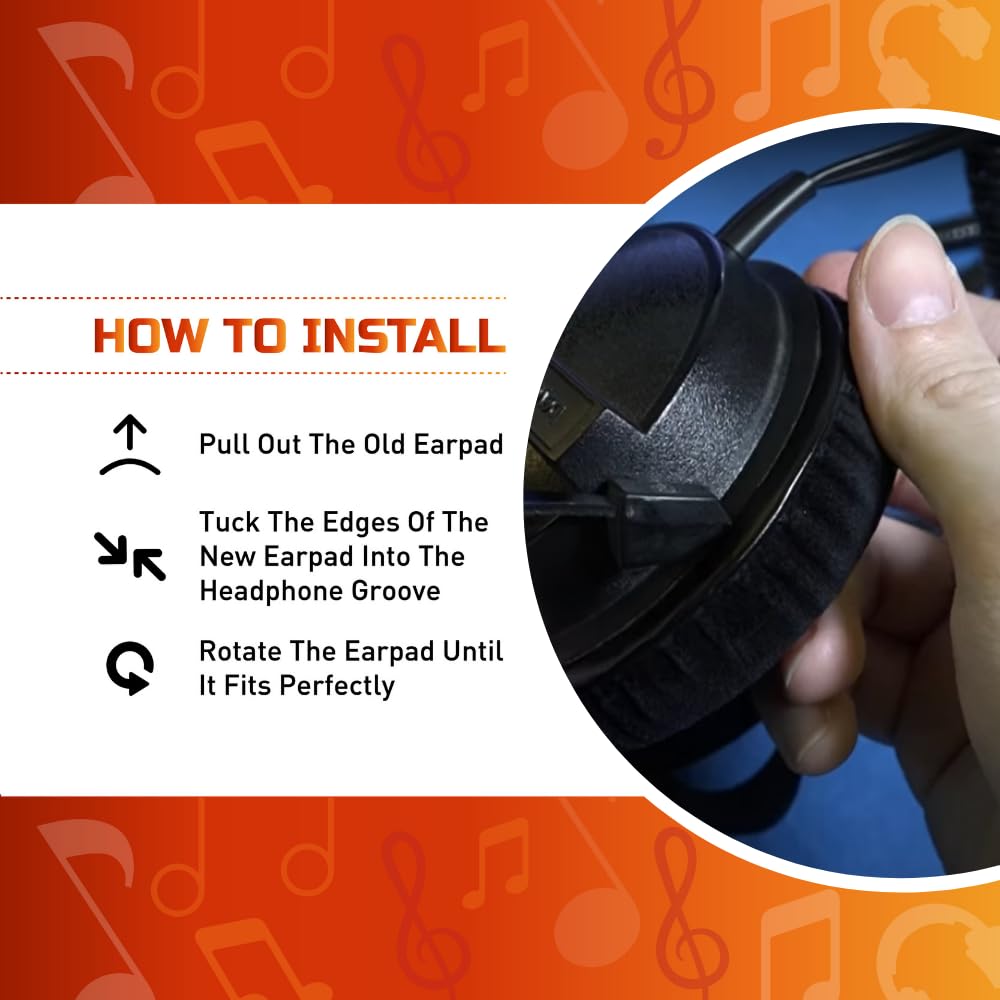 HOW TO INSTALL

Pull Out The Old Earpad

Tuck The Edges Of The New Earpad Into The Headphone Groove

Rotate The Earpad Until It Fits Perfectly