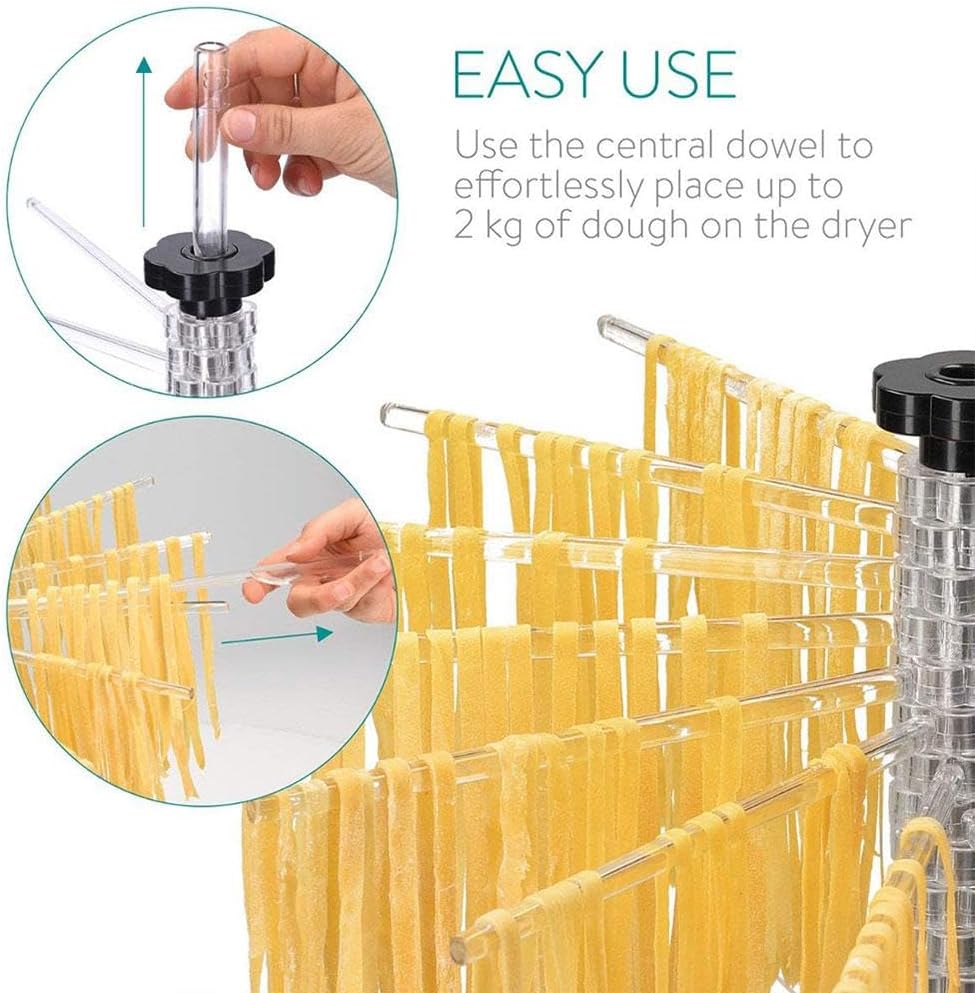 EASY USE

Use the central dowel to effortlessly place up to 2 kg of dough on the dryer