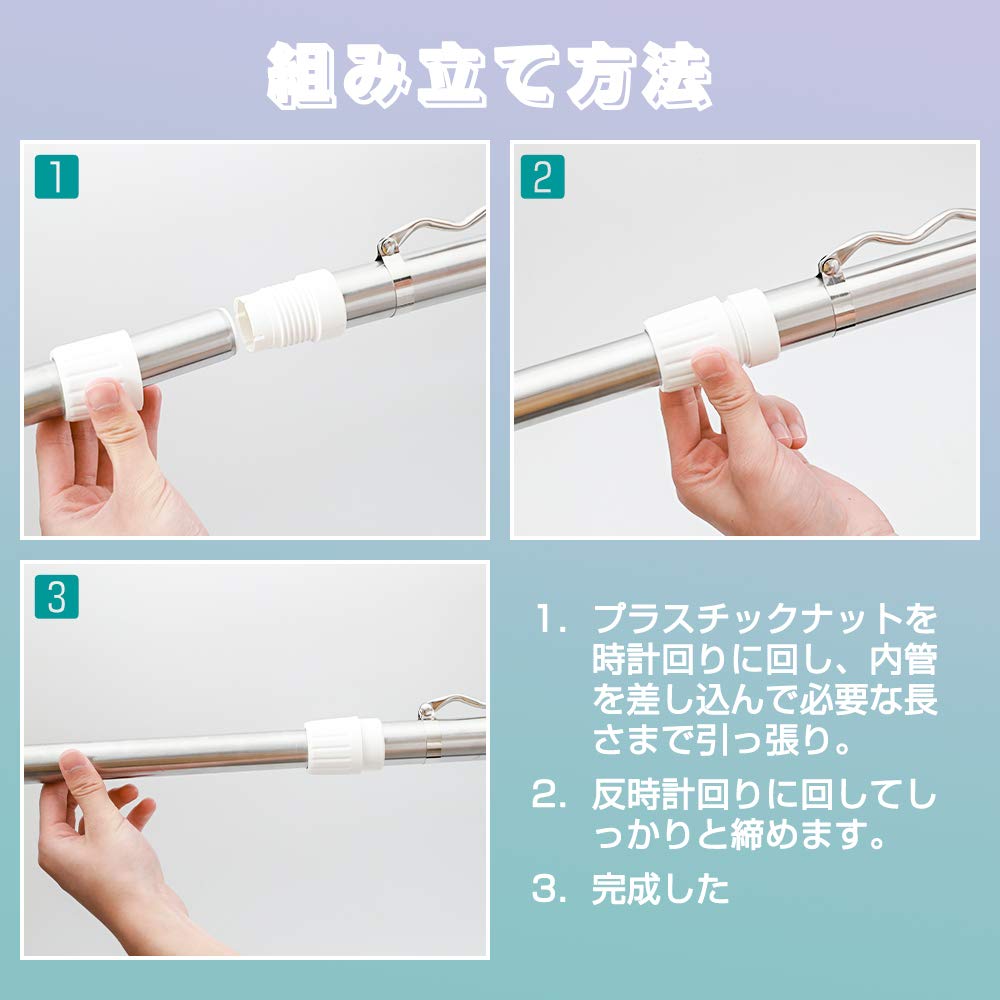 組み立て方法

1

2

3

1. プラスチックナットを時計回りに回し、内管を差し込んで必要な長さまで引っ張り。

2. 反時計回りに回してしっかりと締めます。

3. 完成した