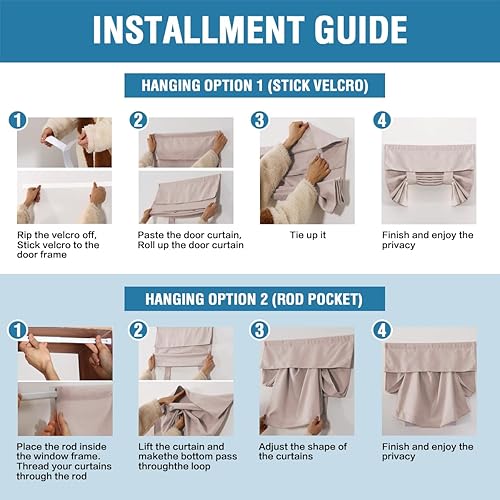 INSTALLMENT GUIDE

HANGING OPTION 1 (STICK VELCRO)

1

Rip the velcro off, Stick velcro to the door frame

2

Paste the door curtain, Roll up the door curtain

3

Tie up it

4

Finish and enjoy the privacy

HANGING OPTION 2 (ROD POCKET)

1

Place the rod inside the window frame. Thread your curtains through the rod

2

Lift the curtain and makethe bottom pass throughthe loop

3

Adjust the shape of the curtains

4

Finish and enjoy the privacy