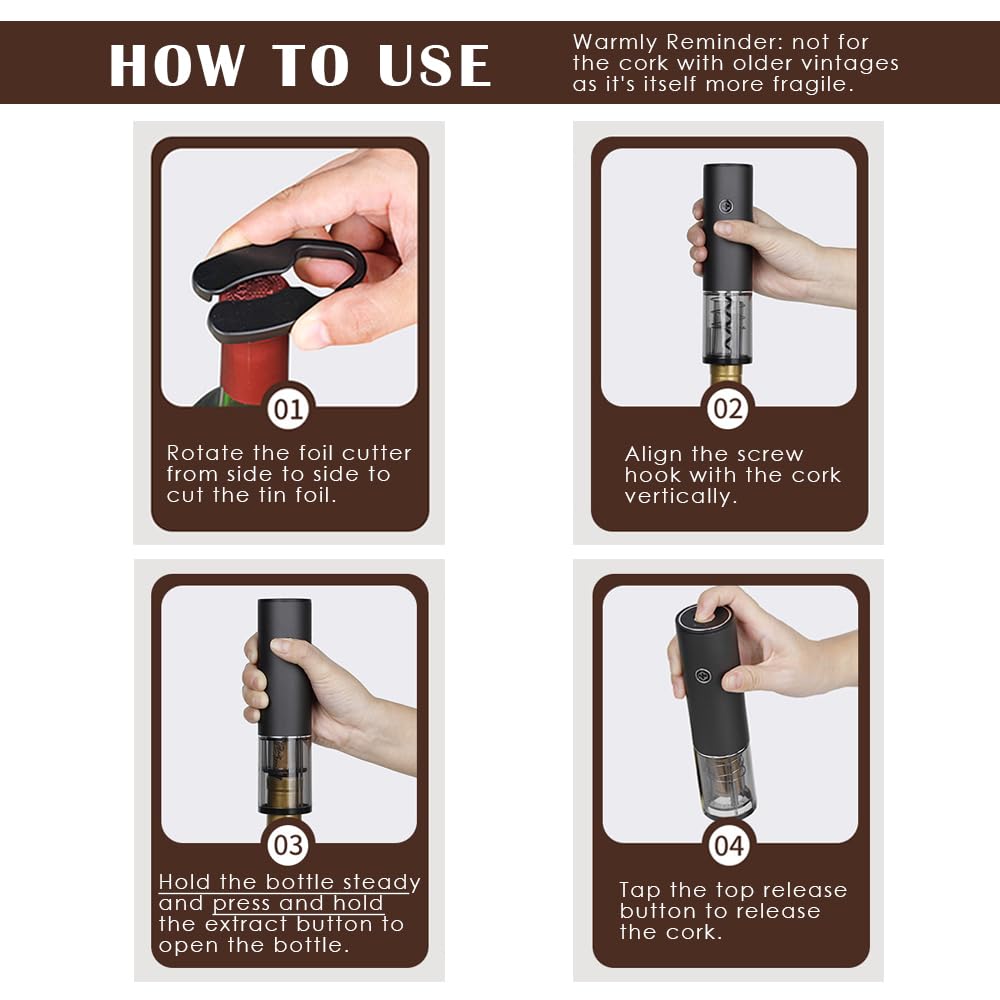 HOW TO USE

Warmly Reminder: not for the cork with older vintages as it's itself more fragile.

01

Rotate the foil cutter from side to side to cut the tin foil.

02

Align the screw hook with the cork vertically.

03

Hold the bottle steady and press and hold the extract button to open the bottle.

04

Tap the top release button to release the cork.