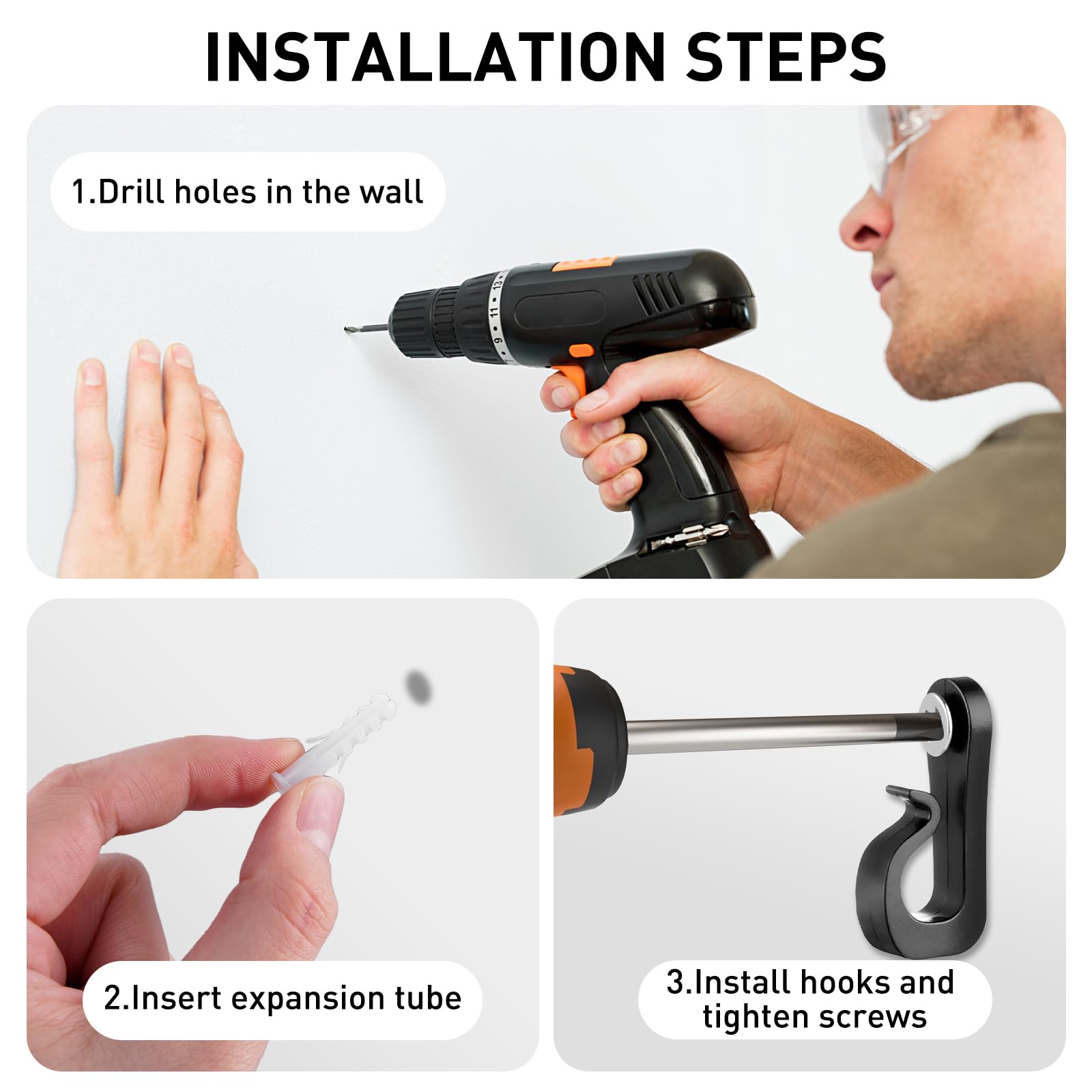 INSTALLATION STEPS

1.Drill holes in the wall

13
11
9

2.Insert expansion tube

3.Install hooks and tighten screws