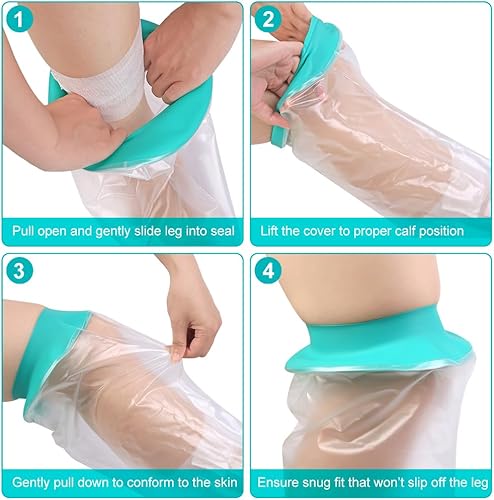 1

Pull open and gently slide leg into seal

2

Lift the cover to proper calf position

3

Gently pull down to conform to the skin

4

Ensure snug fit that won't slip off the leg