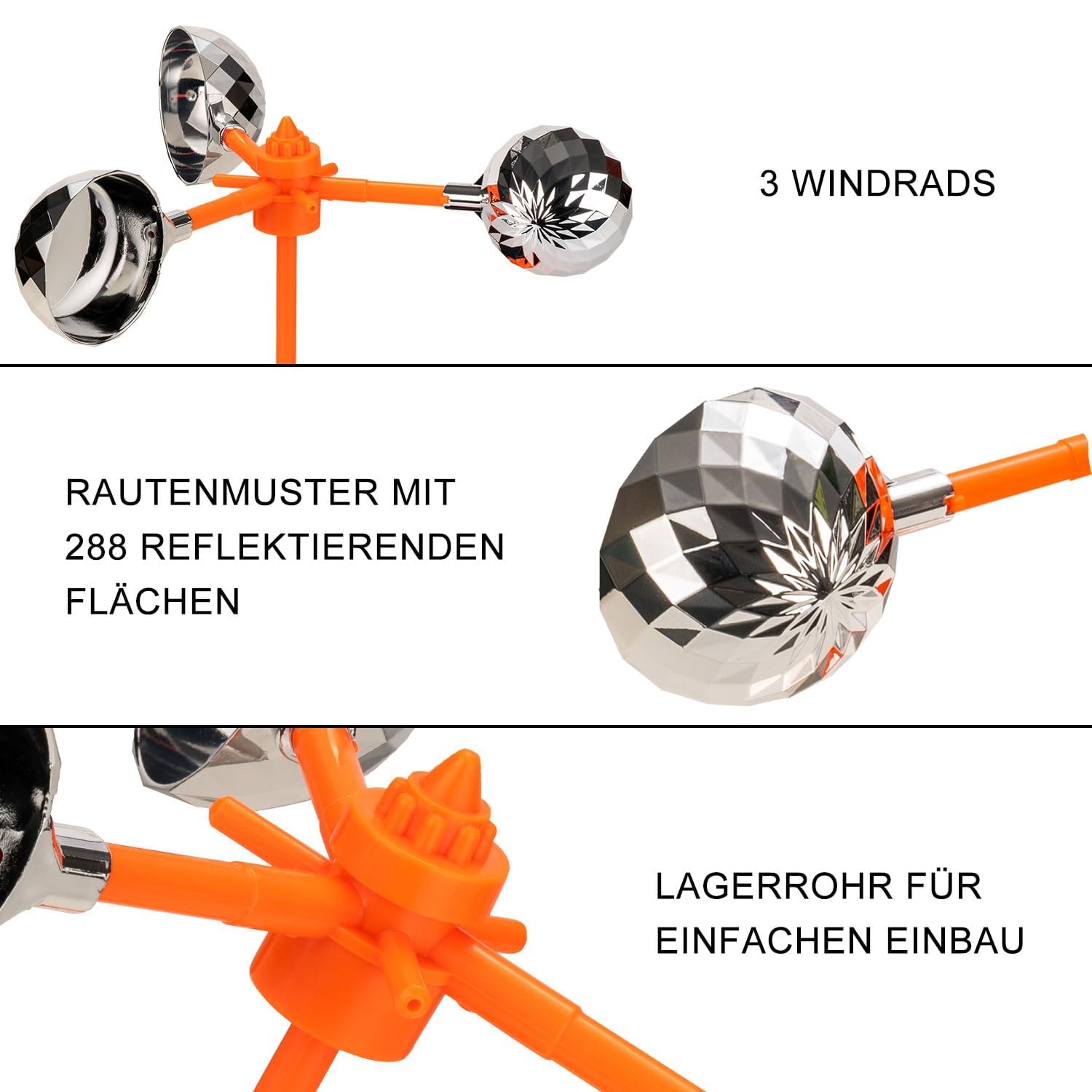 3 WINDRADS

RAUTENMUSTER MIT 288 REFLEKTIERENDEN FLÄCHEN

LAGERROHR FÜR EINFACHEN EINBAU