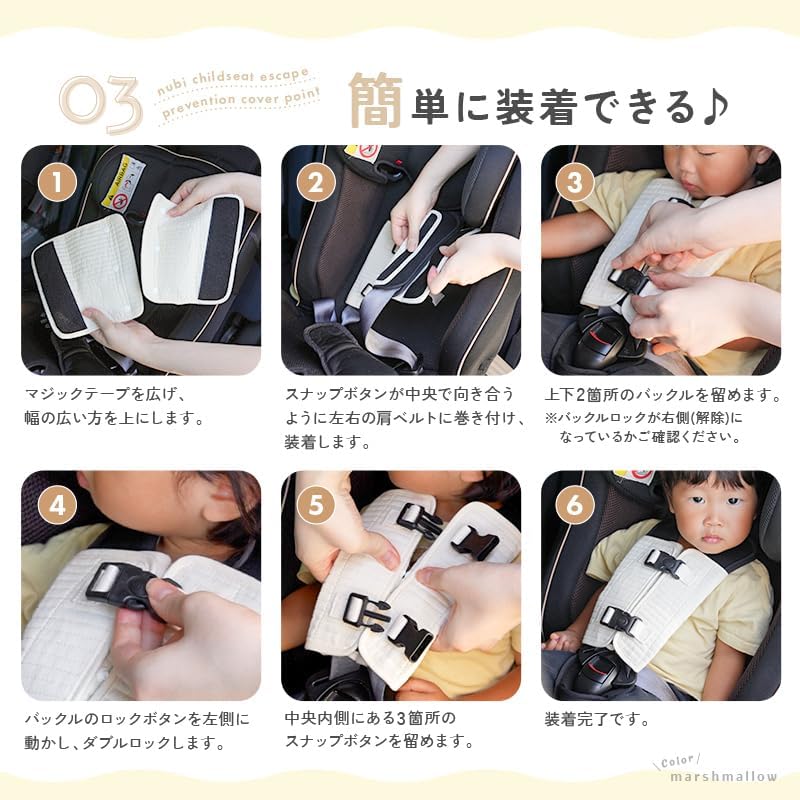 03 nubi childseat escape prevention cover point

簡単に装着できる♪

1

マジックテープを広げ、幅の広い方を上にします。

2

スナップボタンが中央で向き合うように左右の肩ベルトに巻き付け、装着します。

3

上下2箇所のバックルを留めます。
※バックルロックが右側(解除)になっているかご確認ください。

4

バックルのロックボタンを左側に動かし、ダブルロックします。

5

中央内側にある3箇所のスナップボタンを留めます。

6

装着完了です。

Color marshmallow