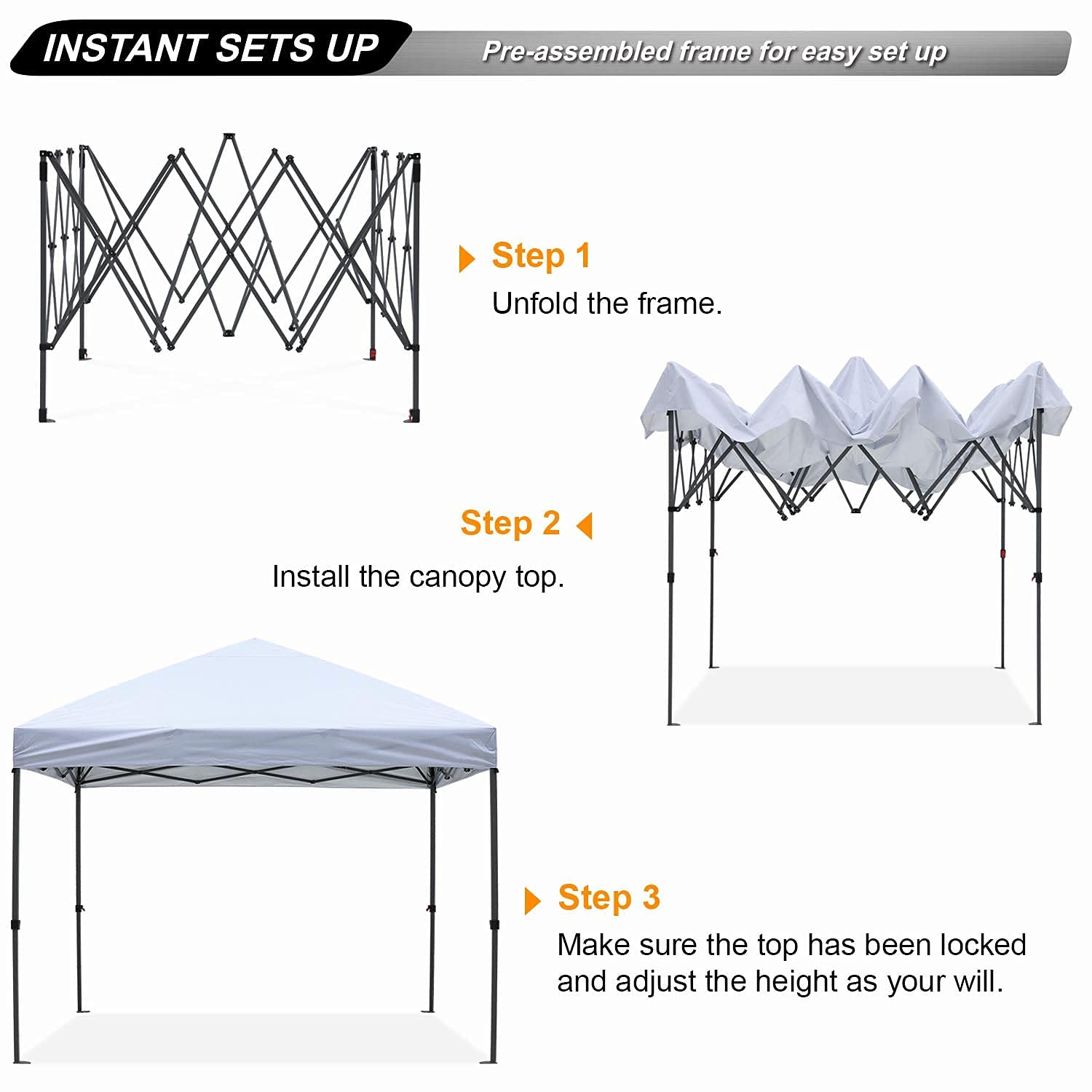 INSTANT SETS UP

Pre-assembled frame for easy set up

Step 1

Unfold the frame.

Step 2

Install the canopy top.

Step 3

Make sure the top has been locked and adjust the height as your will.