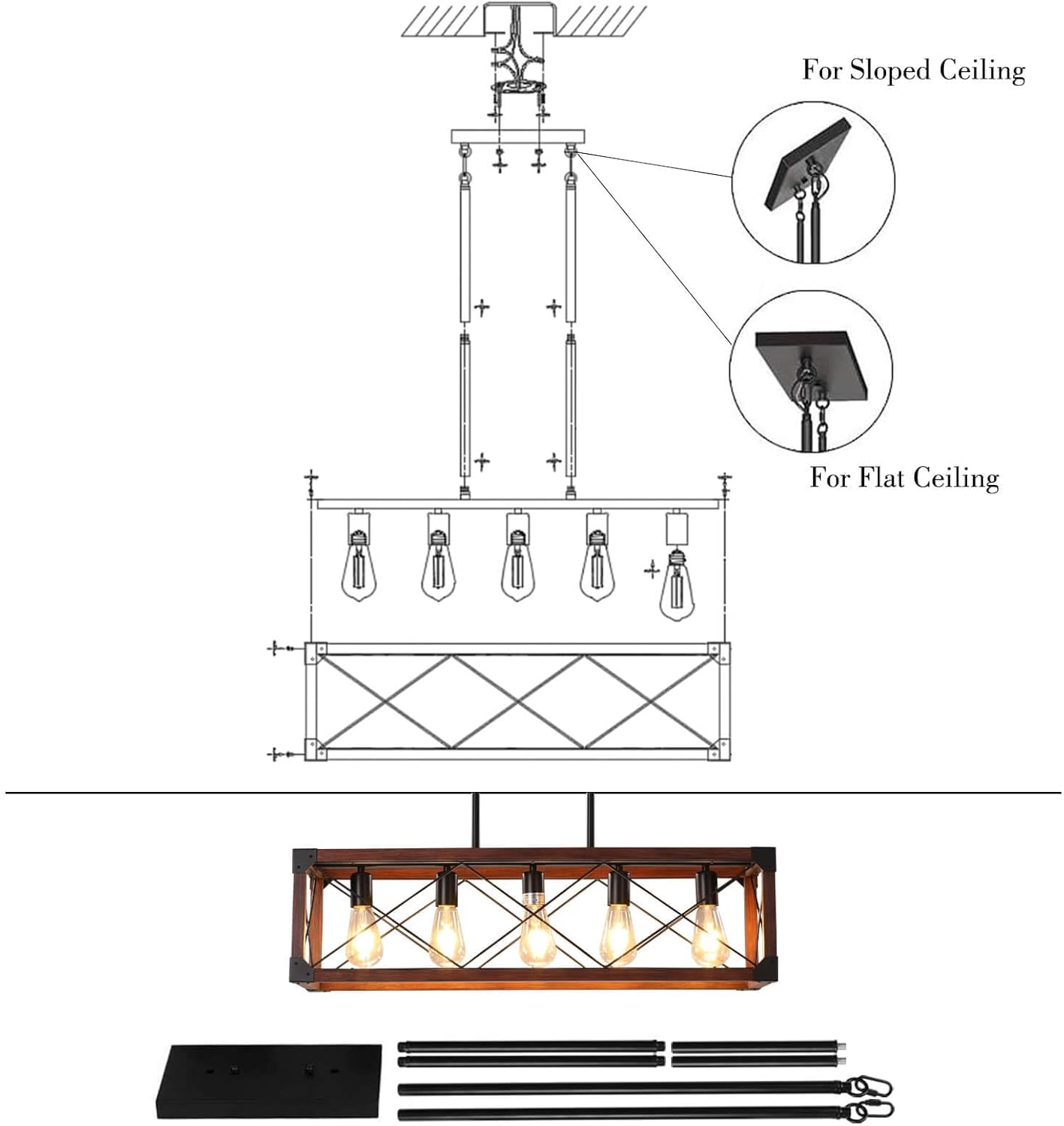 For Sloped Ceiling

For Flat Ceiling