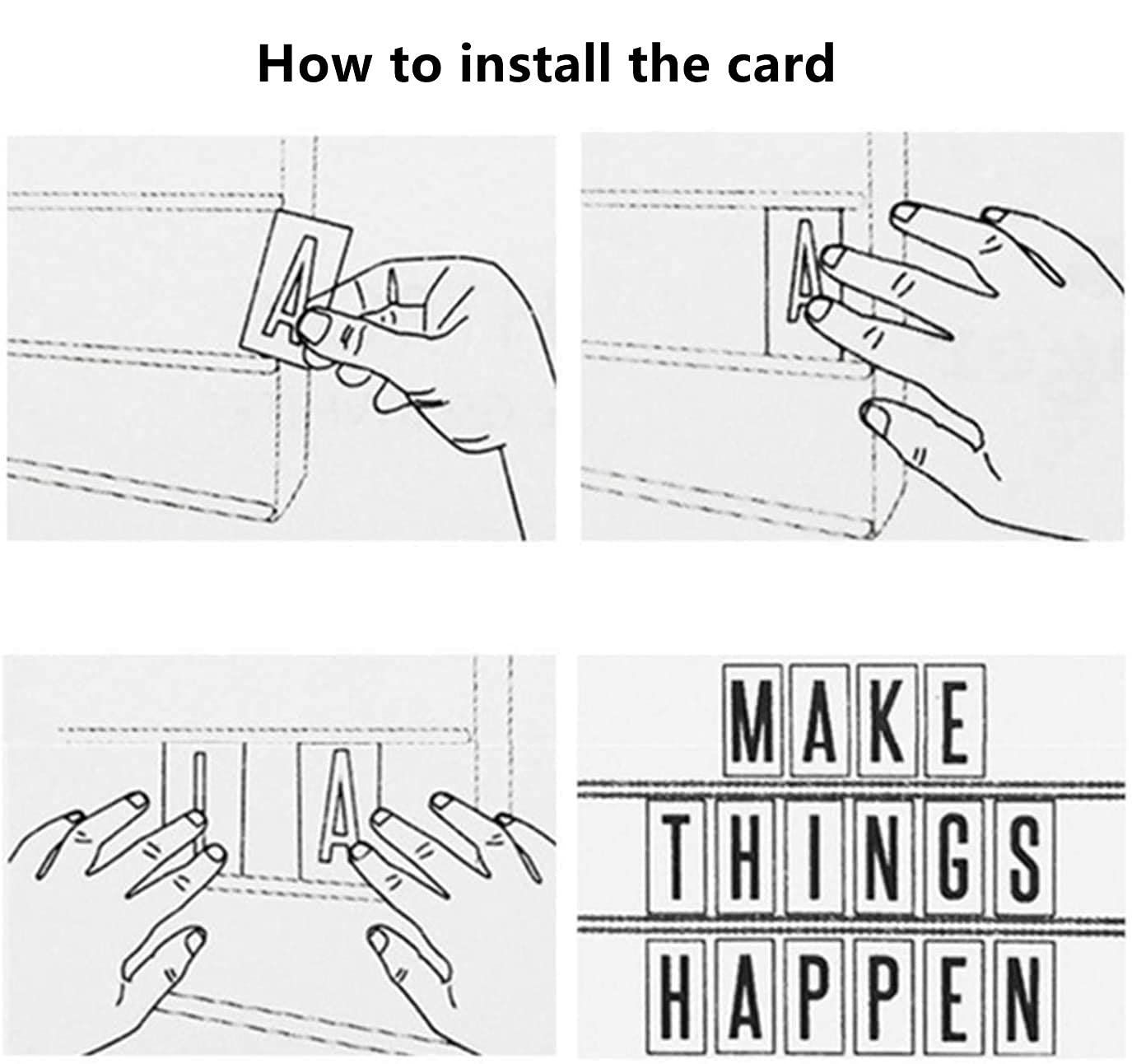 How to install the card

A

A

I A

MAKE
THINGS
HAPPEN