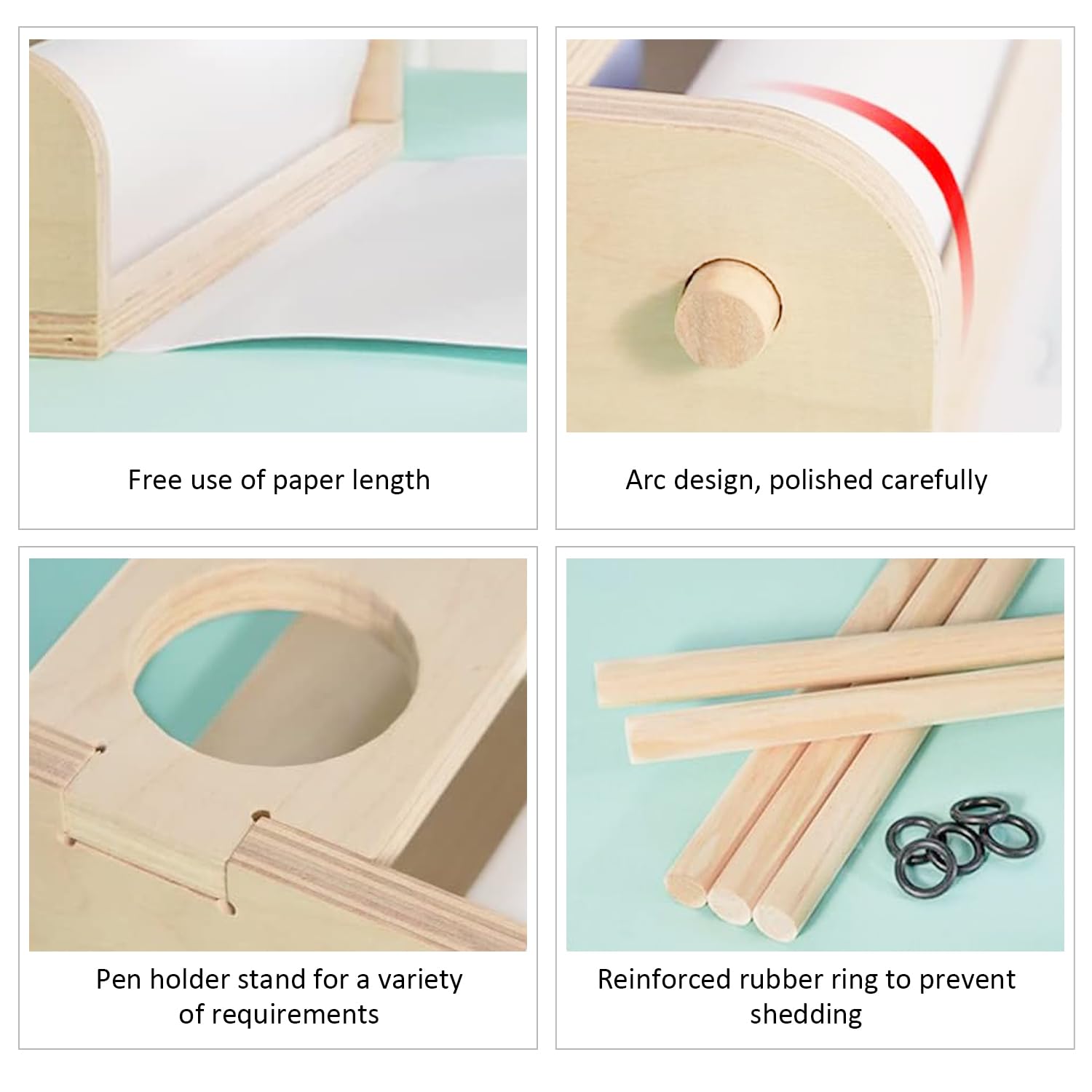 Free use of paper length

Arc design, polished carefully

Pen holder stand for a variety of requirements

Reinforced rubber ring to prevent shedding