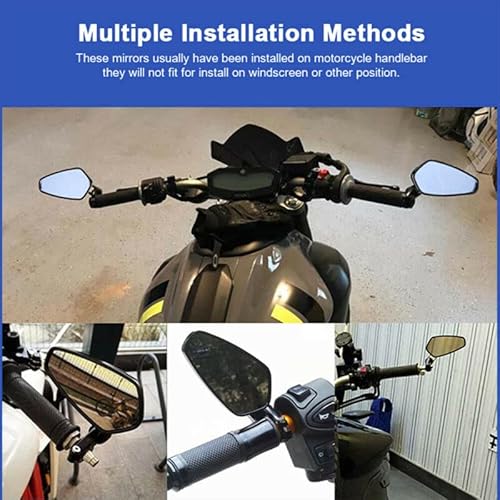 Multiple Installation Methods

These mirrors usually have been installed on motorcycle handlebar they will not fit for install on windscreen or other position.