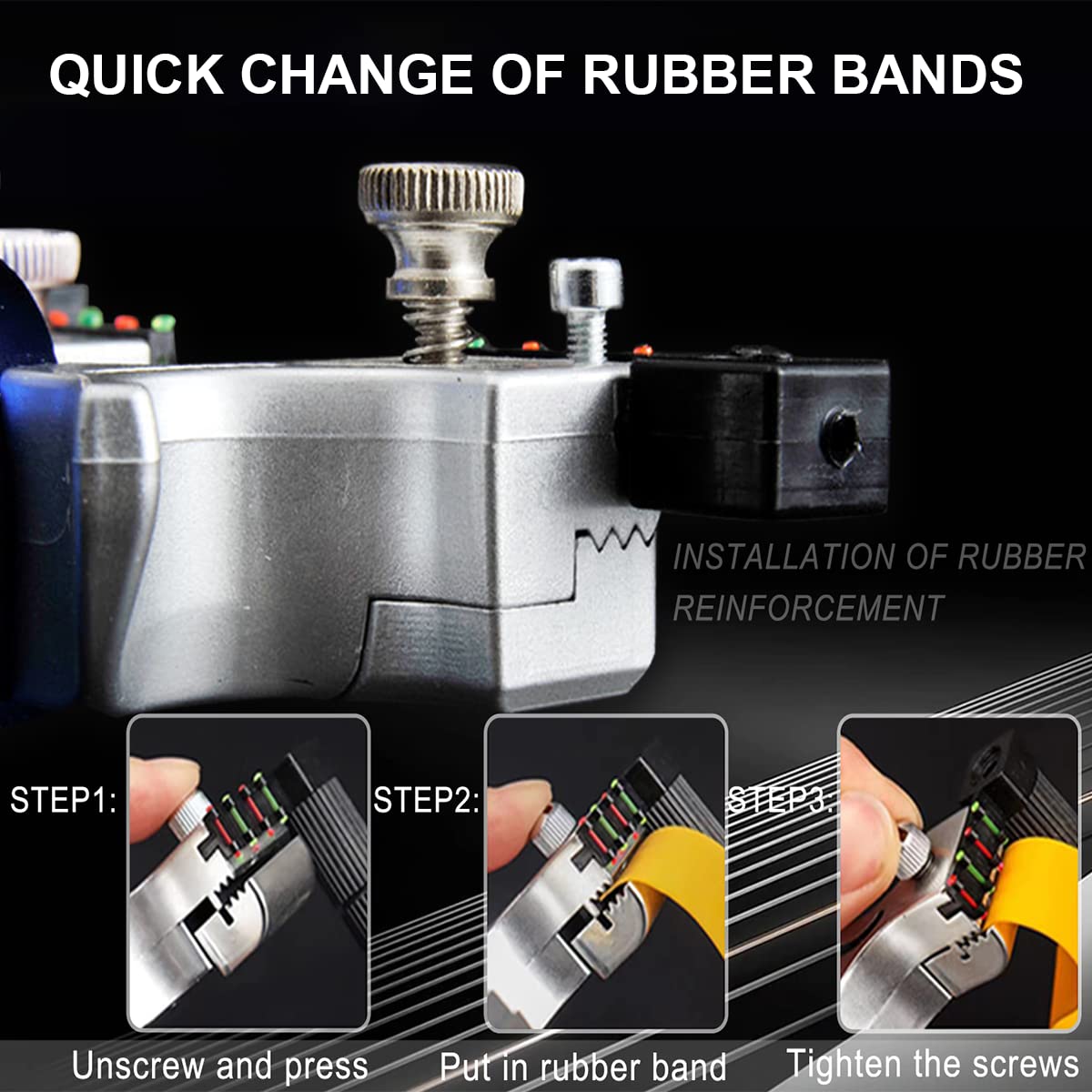 QUICK CHANGE OF RUBBER BANDS

INSTALLATION OF RUBBER REINFORCEMENT

STEP1:

STEP2:

STEP3:

Unscrew and press

Put in rubber band

Tighten the screws