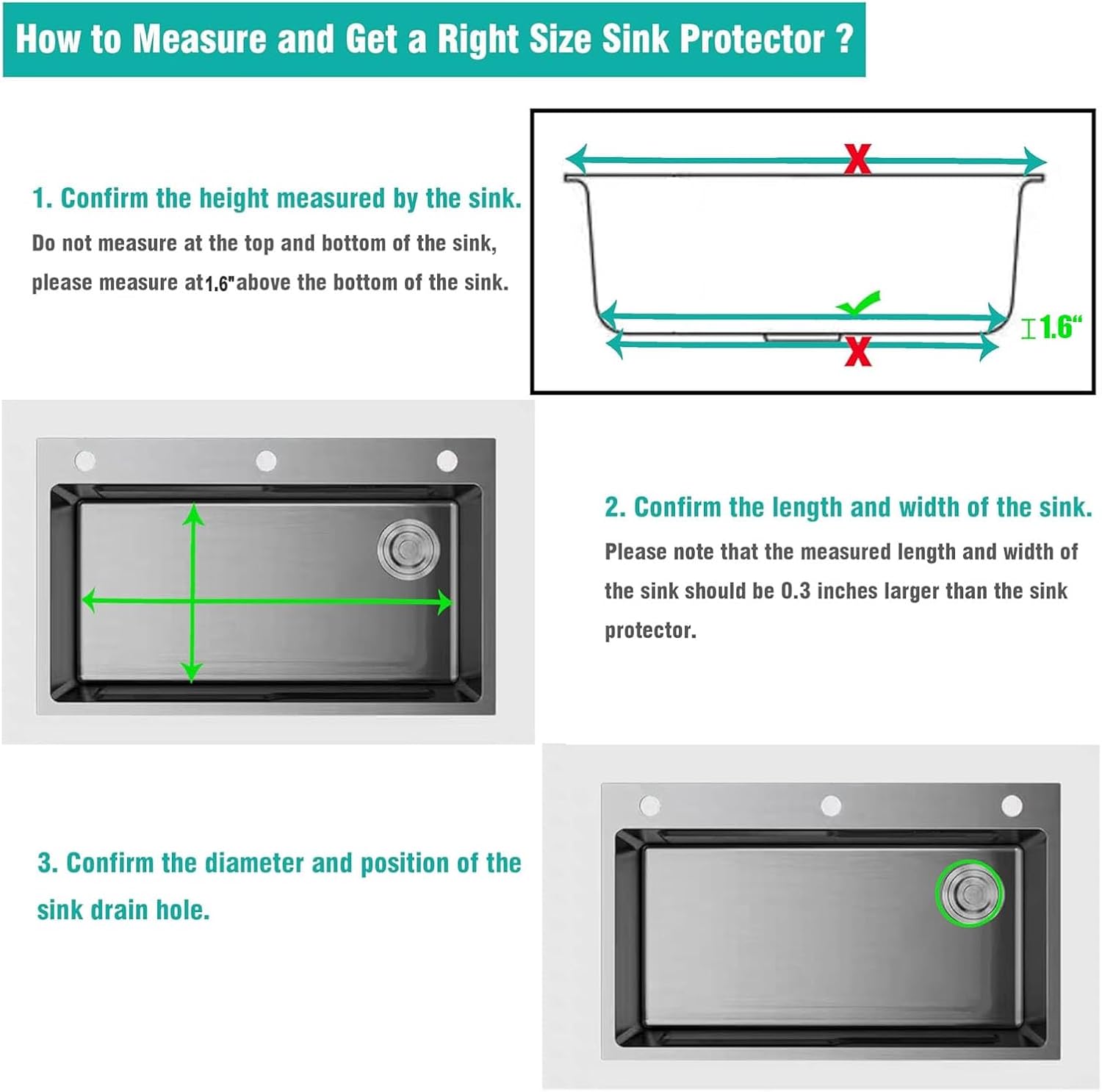 How to Measure and Get a Right Size Sink Protector ?

1. Confirm the height measured by the sink.

Do not measure at the top and bottom of the sink, please measure at1.6"above the bottom of the sink.

X

X

1.6“

2. Confirm the length and width of the sink.

Please note that the measured length and width of the sink should be 0.3 inches larger than the sink protector.

3. Confirm the diameter and position of the sink drain hole.