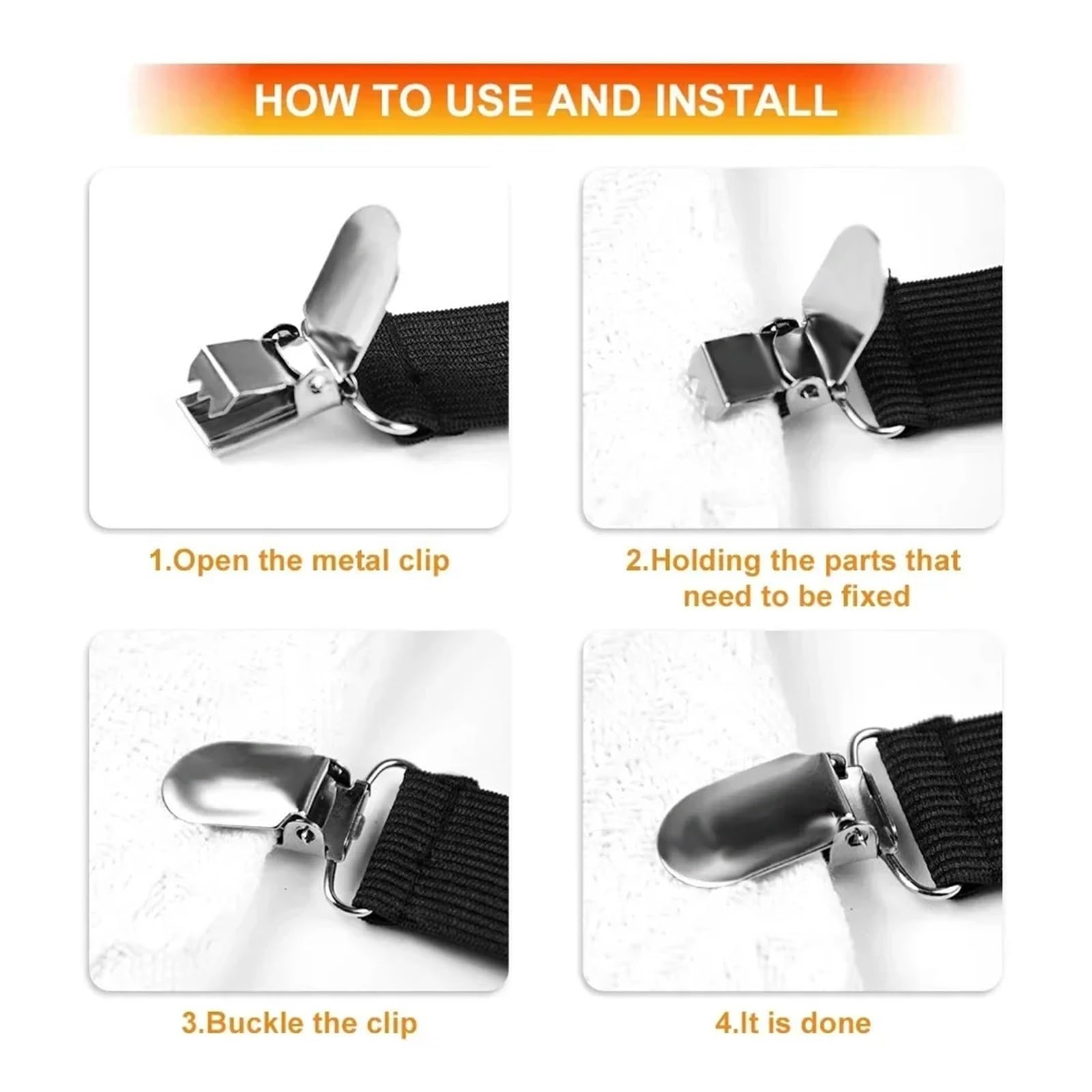 HOW TO USE AND INSTALL

1.Open the metal clip

2.Holding the parts that need to be fixed

3.Buckle the clip

4.It is done