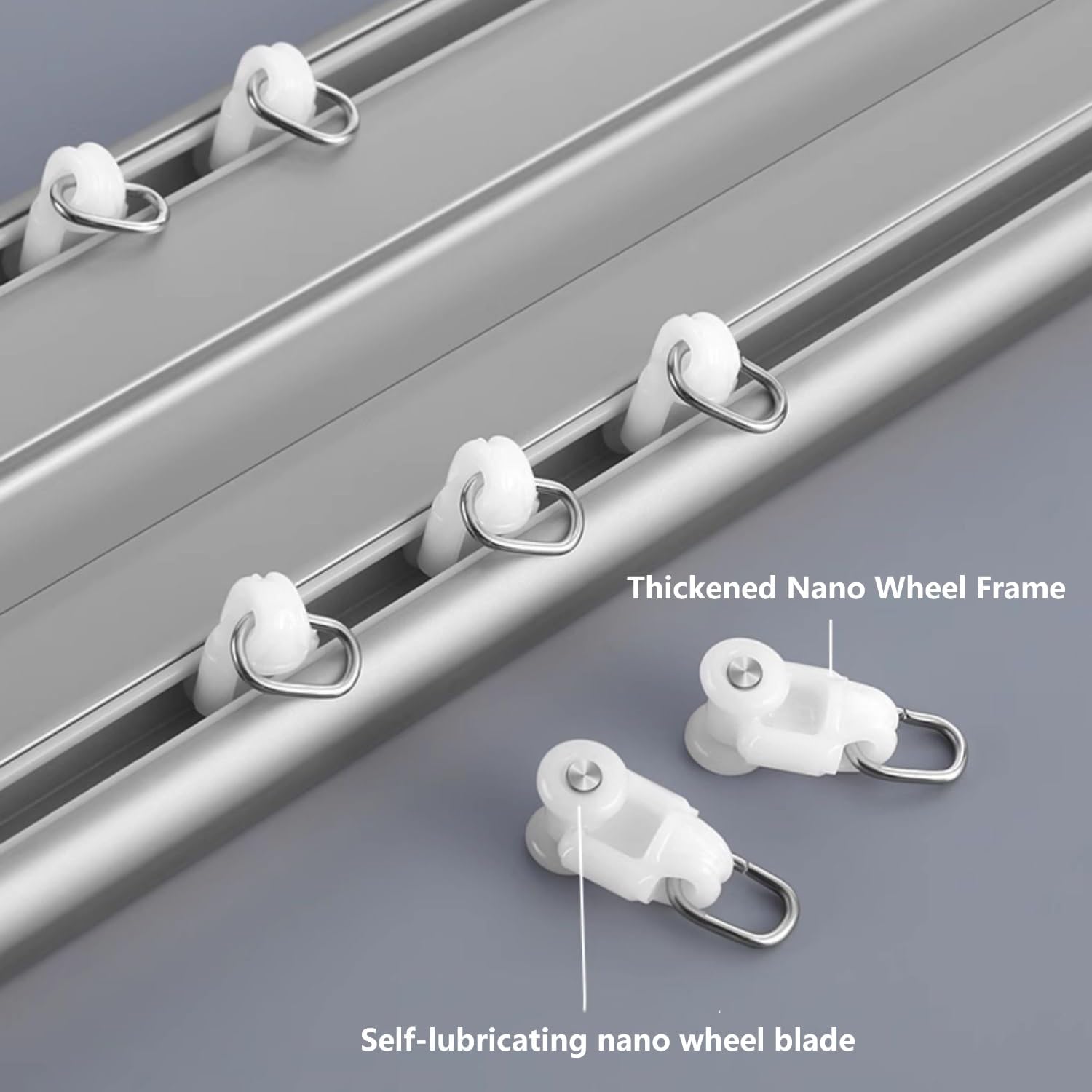 Thickened Nano Wheel Frame

Self-lubricating nano wheel blade