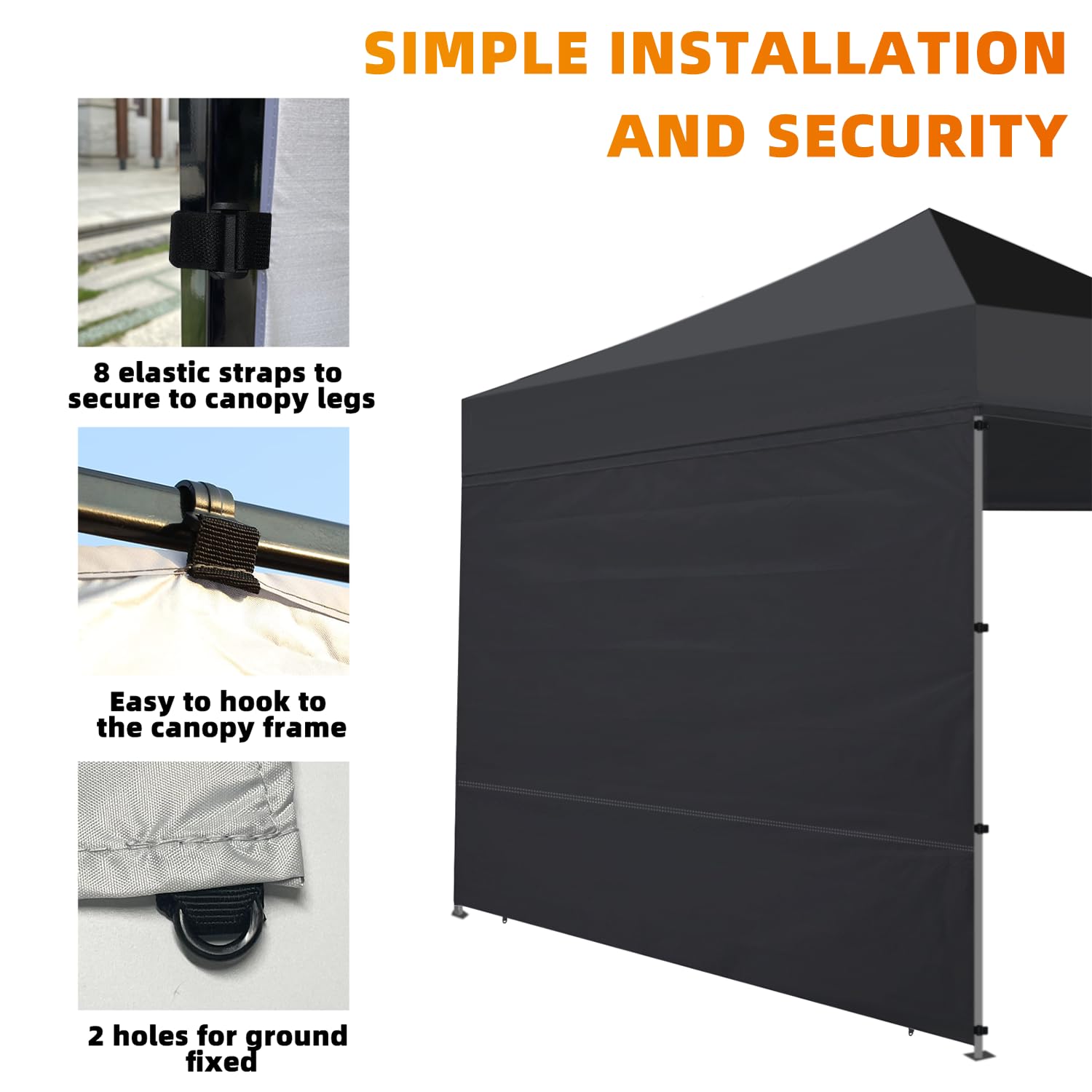 SIMPLE INSTALLATION AND SECURITY

8 elastic straps to secure to canopy legs

Easy to hook to the canopy frame

2 holes for ground fixed