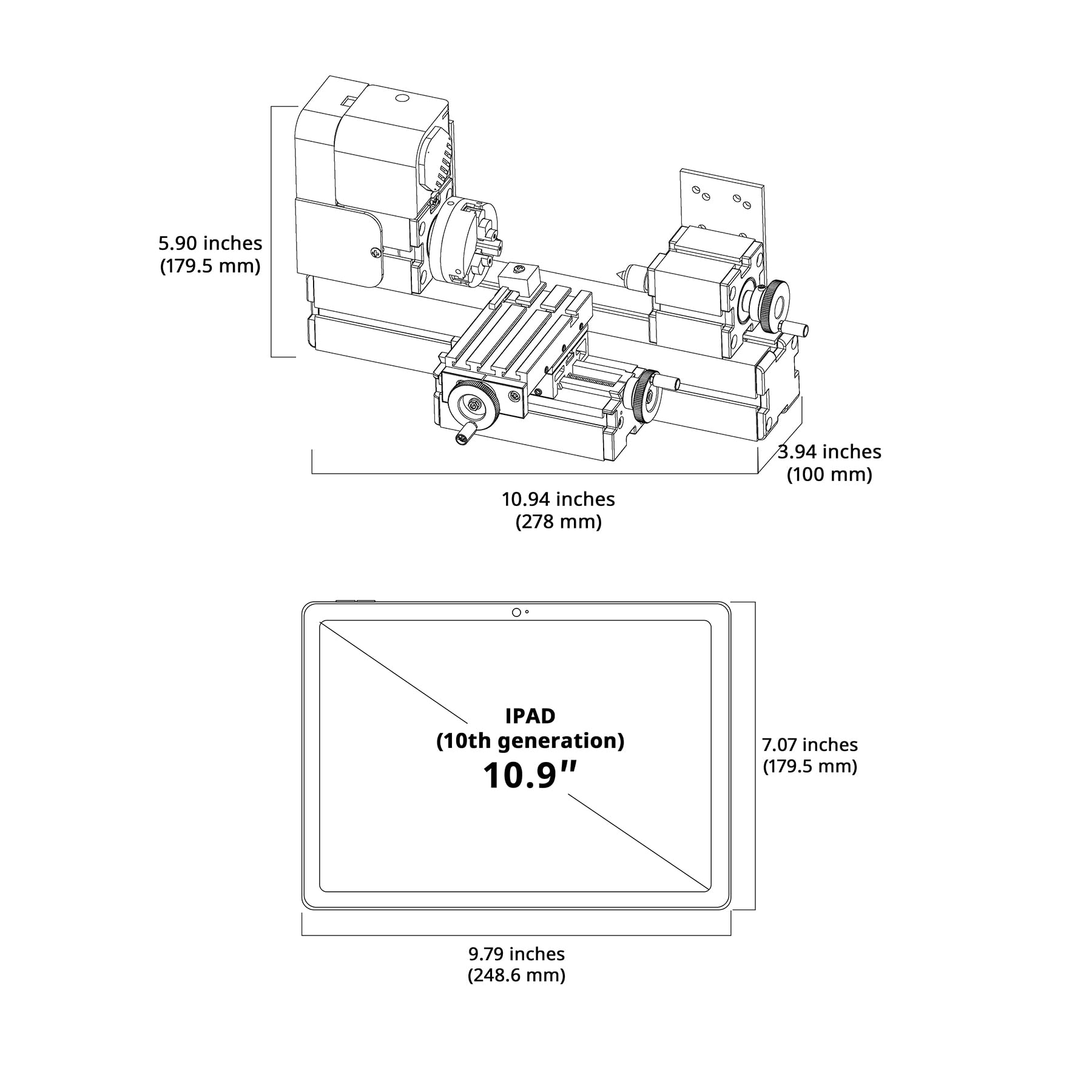 5.90 inches
(179.5 mm)

3.94 inches
(100 mm)

10.94 inches
(278 mm)

IPAD
(10th generation)
10.9″

7.07 inches
(179.5 mm)

9.79 inches
(248.6 mm)