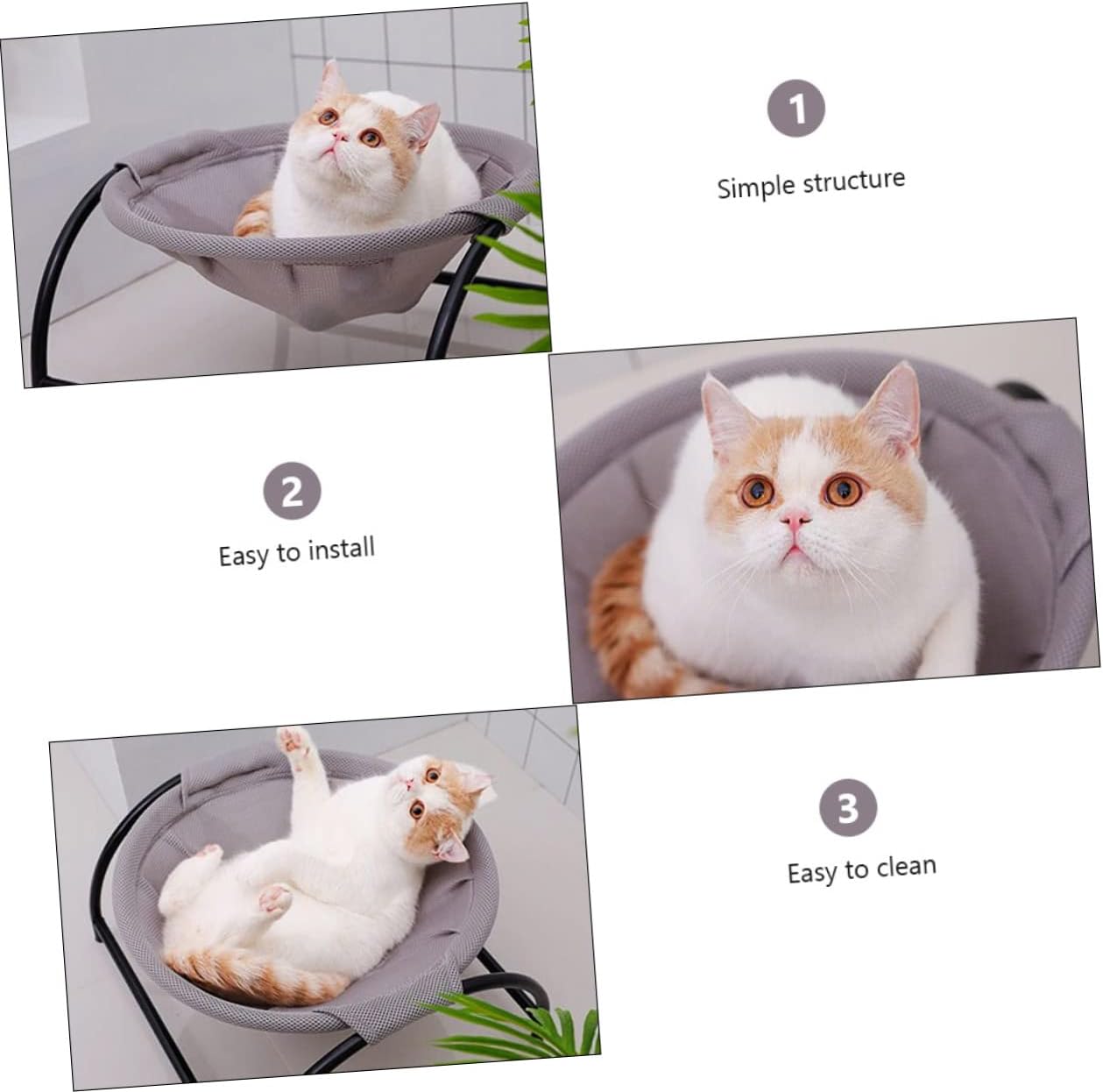 1

Simple structure

2

Easy to install

3

Easy to clean