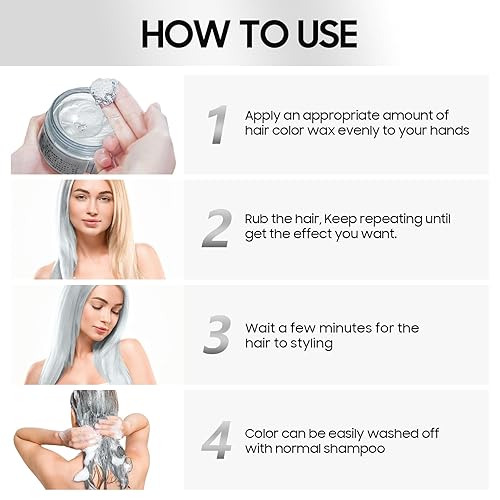 HOW TO USE

1 Apply an appropriate amount of hair color wax evenly to your hands

2 Rub the hair, Keep repeating until get the effect you want.

3 Wait a few minutes for the hair to styling

4 Color can be easily washed off with normal shampoo