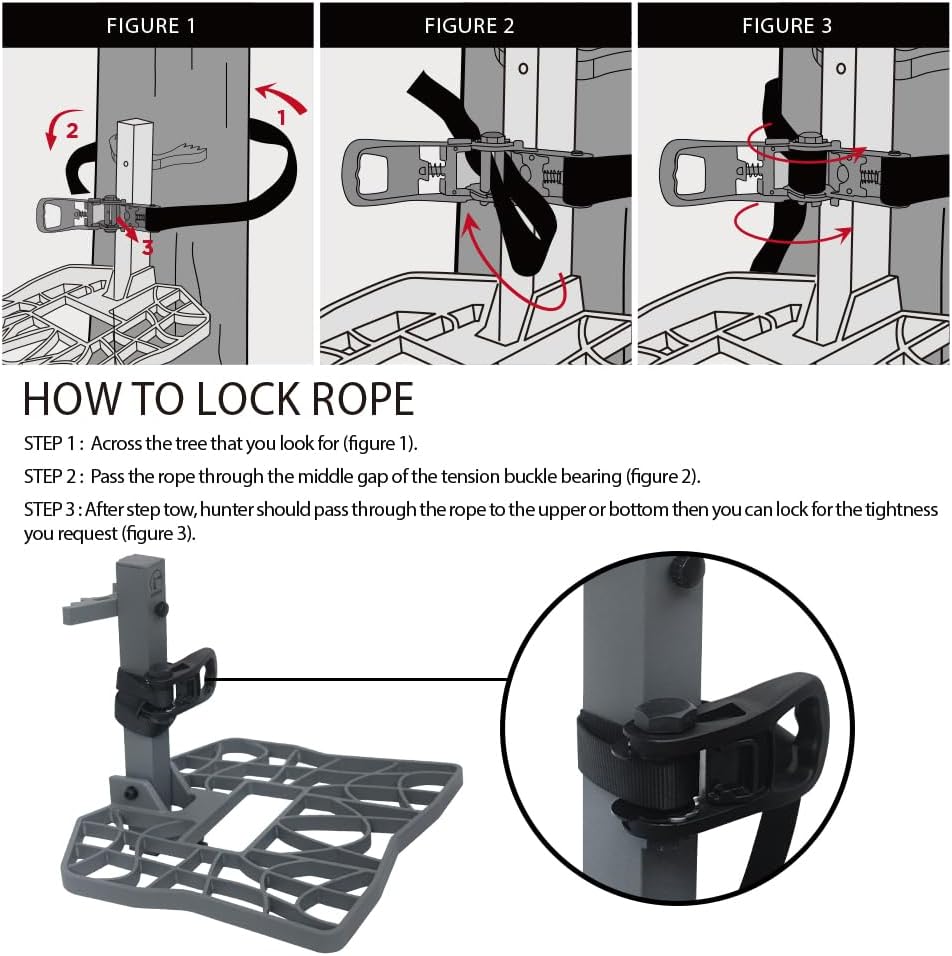 FIGURE 1

1

2

3

FIGURE 2

FIGURE 3

HOW TO LOCK ROPE

STEP 1 : Across the tree that you look for (figure 1).

STEP 2 : Pass the rope through the middle gap of the tension buckle bearing (figure 2).

STEP 3 : After step tow, hunter should pass through the rope to the upper or bottom then you can lock for the tightness you request (figure 3).