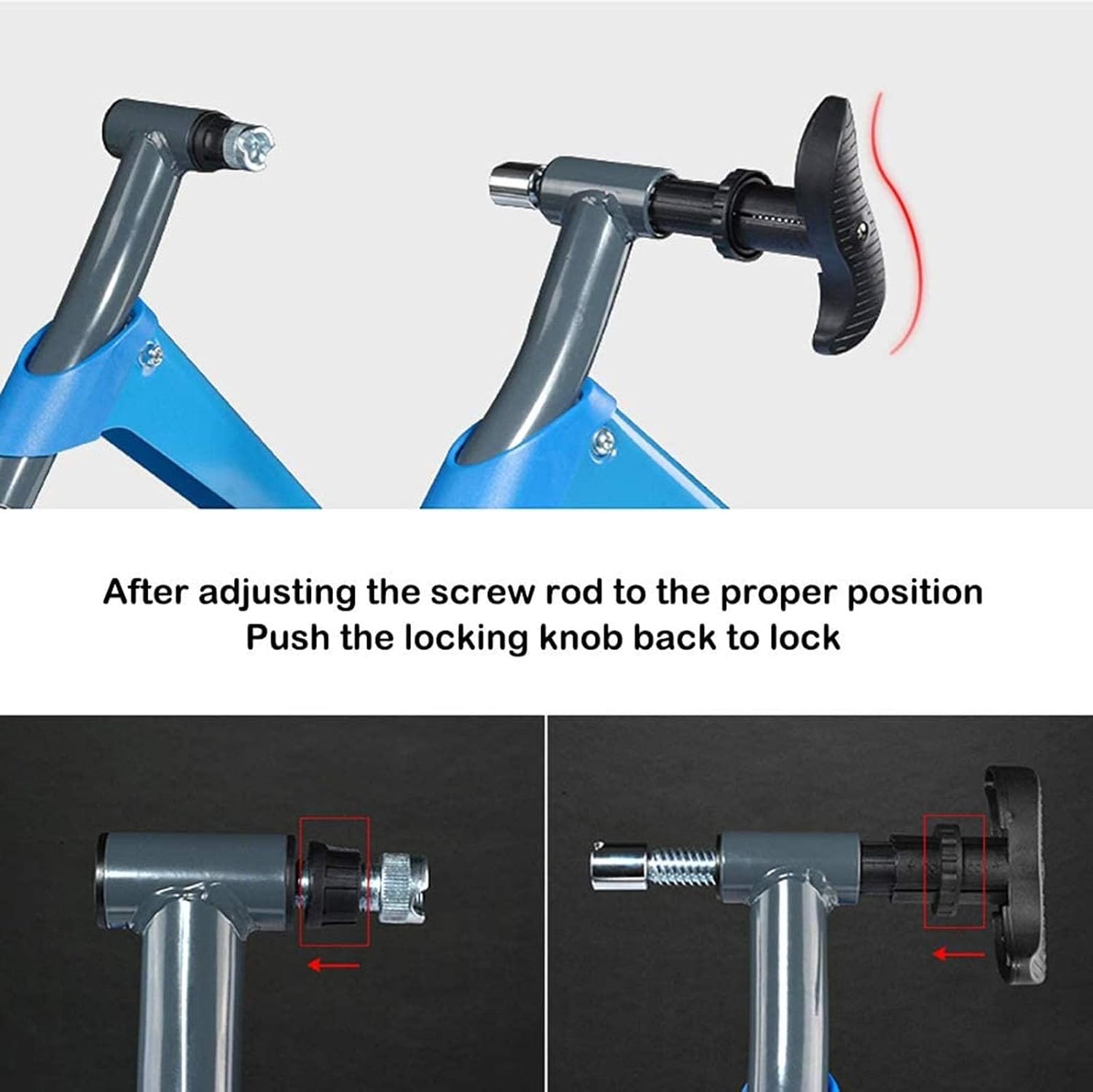 After adjusting the screw rod to the proper position
Push the locking knob back to lock