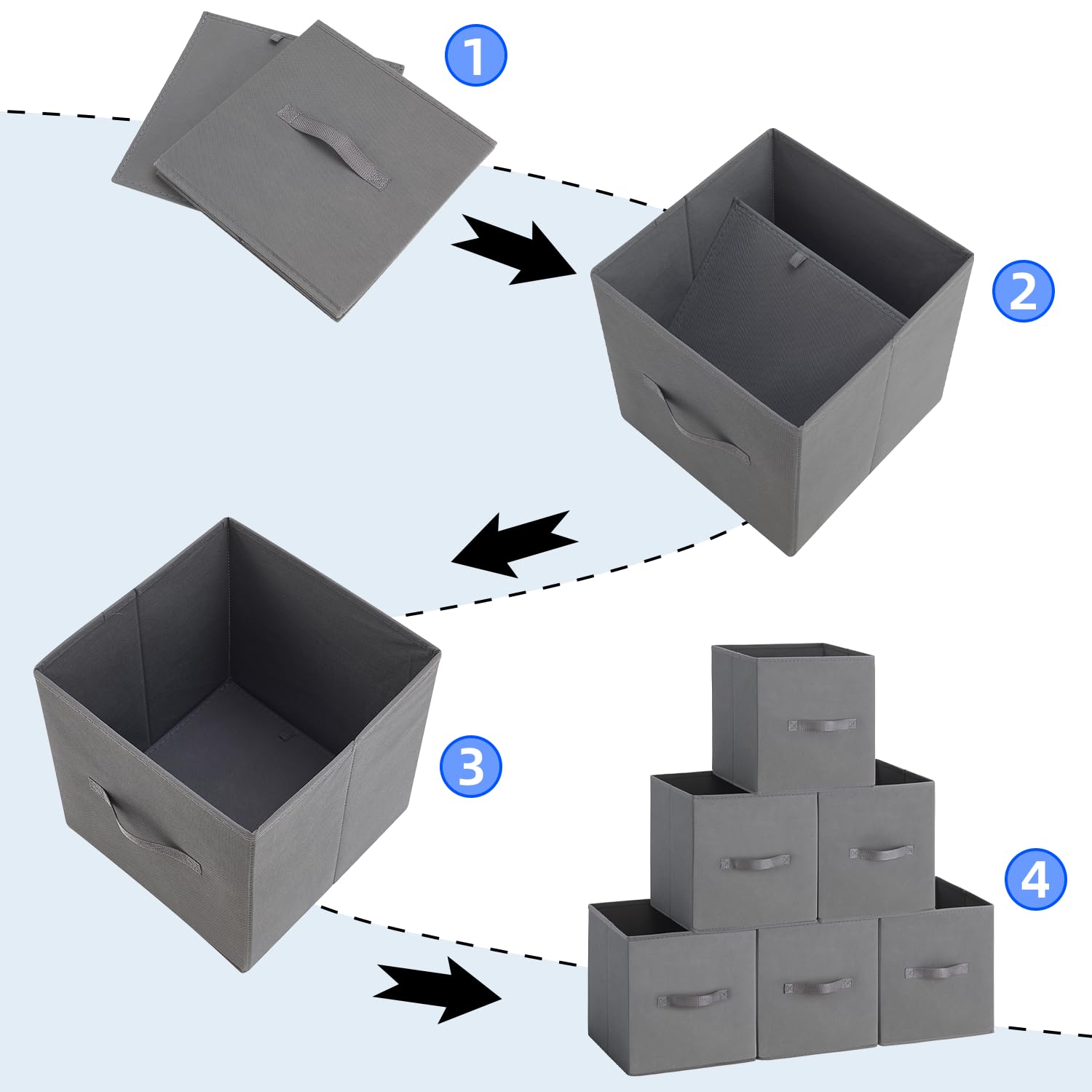 1

2

3

4