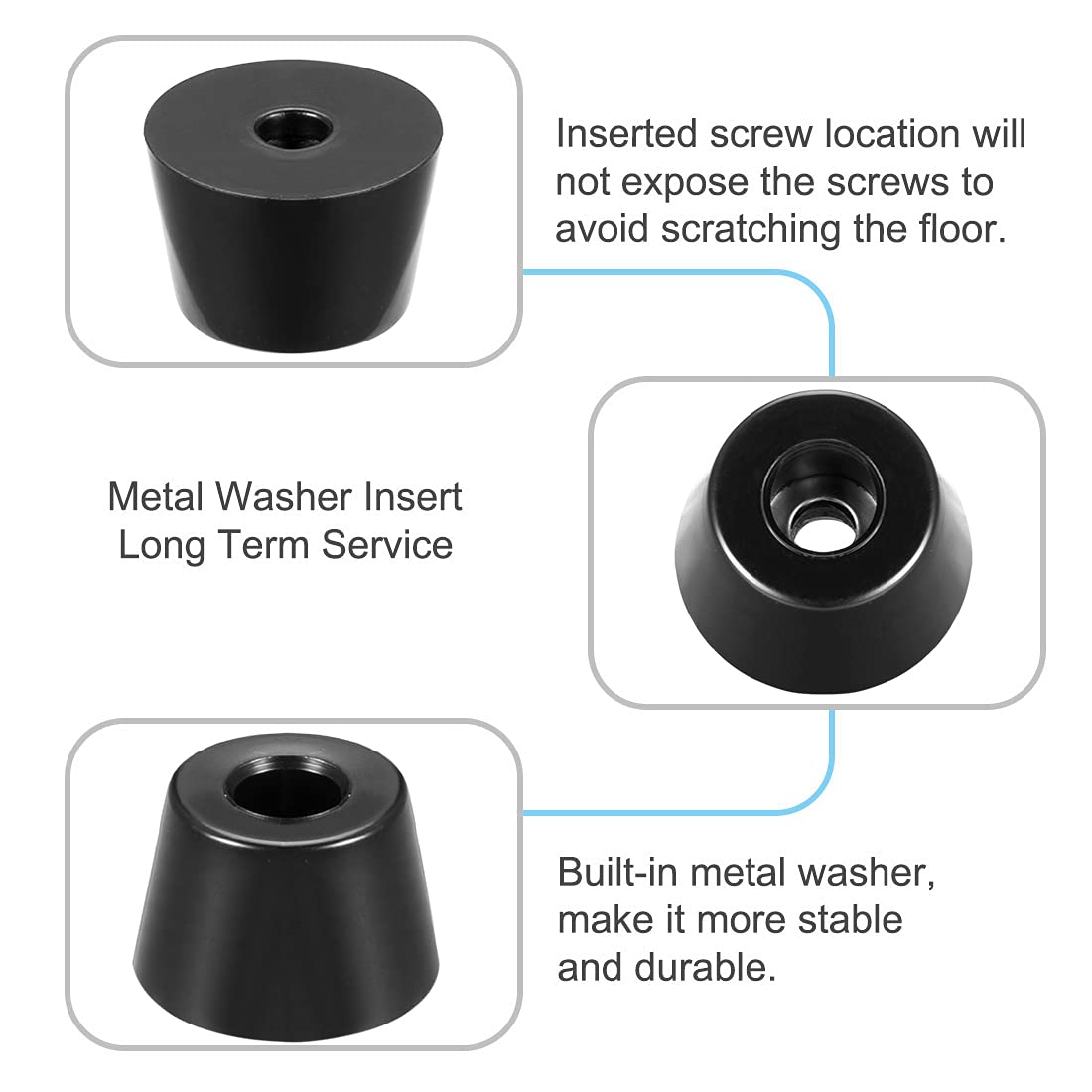 Inserted screw location will not expose the screws to avoid scratching the floor.

Metal Washer Insert
Long Term Service

Built-in metal washer, make it more stable and durable.