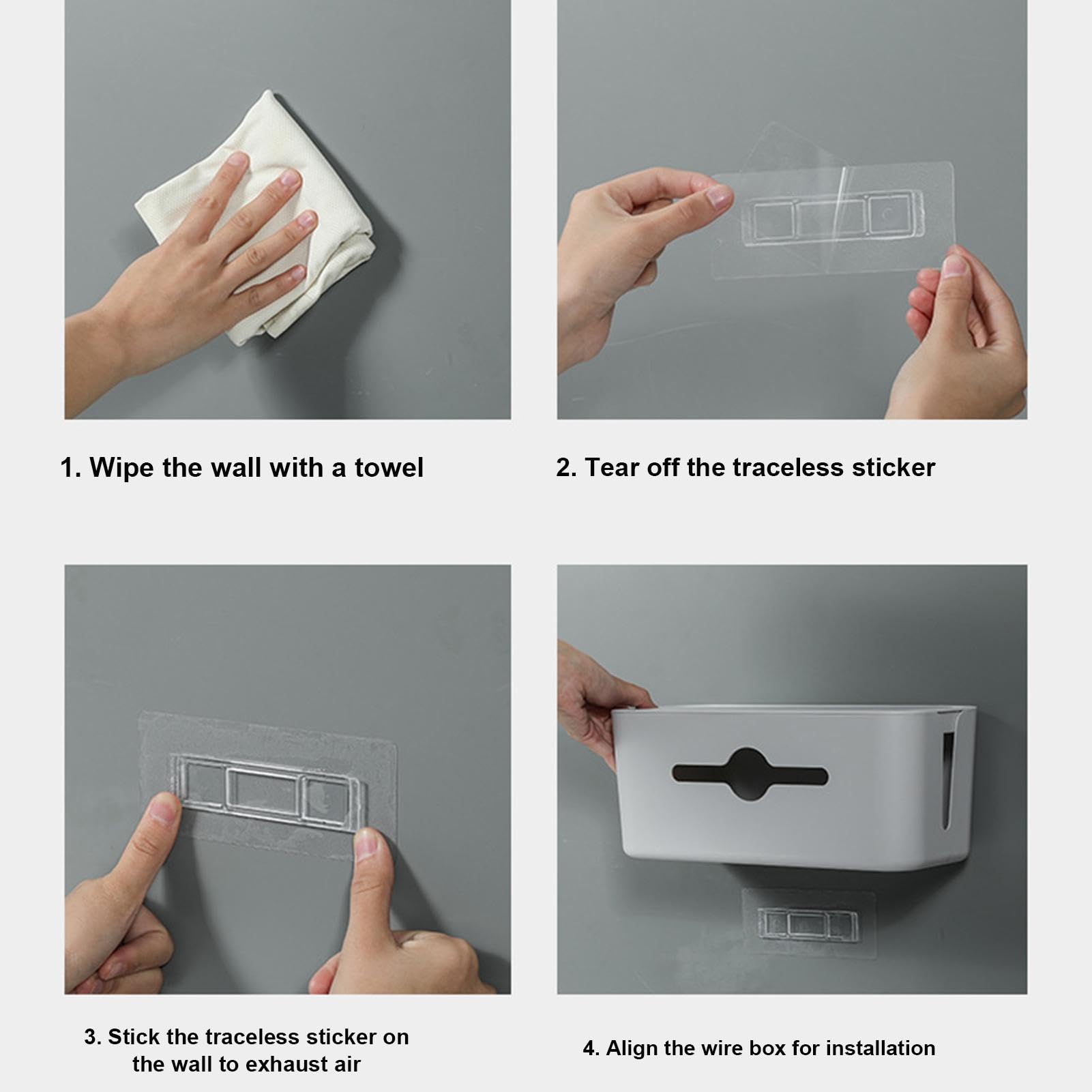 1. Wipe the wall with a towel

2. Tear off the traceless sticker

3. Stick the traceless sticker on the wall to exhaust air

4. Align the wire box for installation