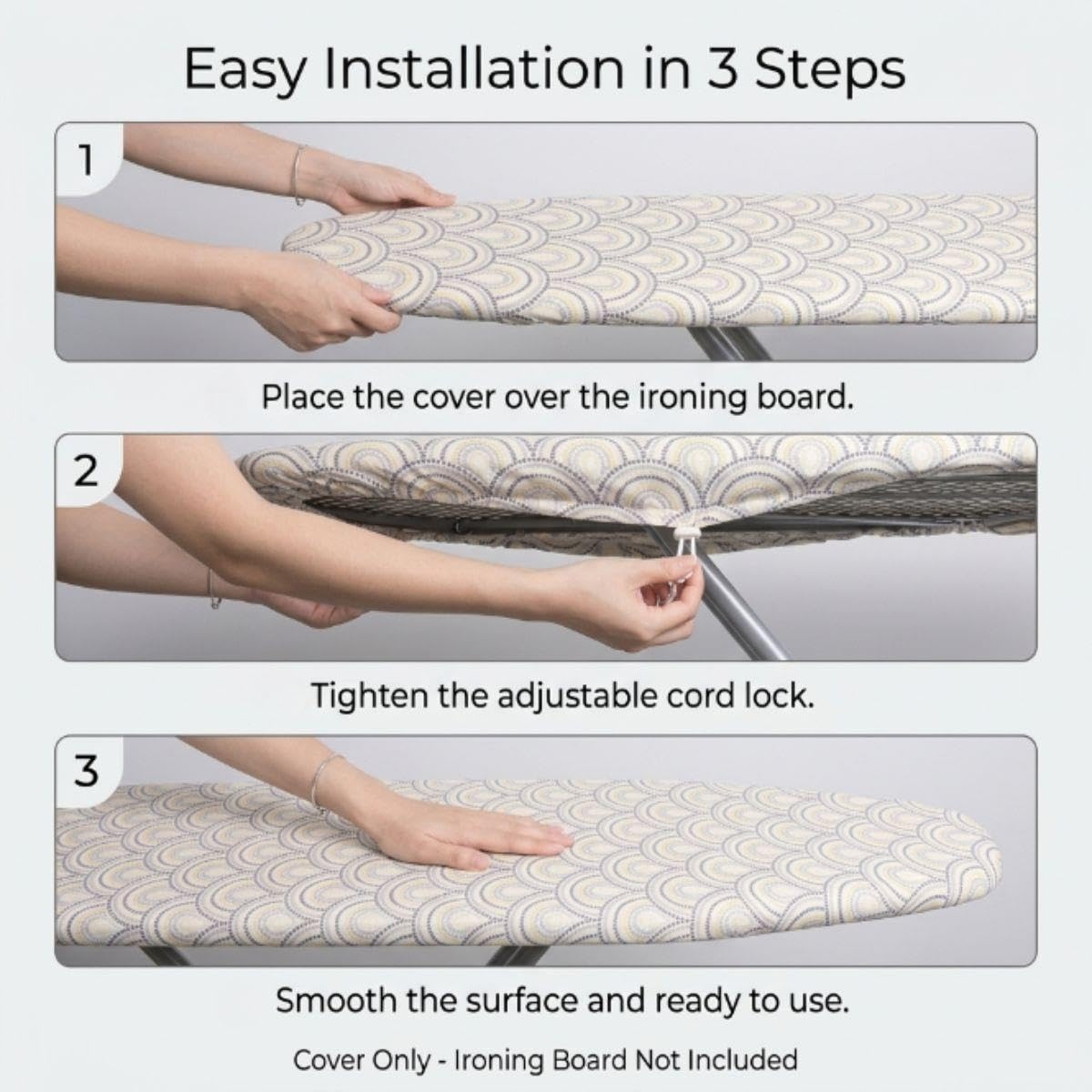 Easy Installation in 3 Steps

1

Place the cover over the ironing board.

2

Tighten the adjustable cord lock.

3

Smooth the surface and ready to use.

Cover Only - Ironing Board Not Included