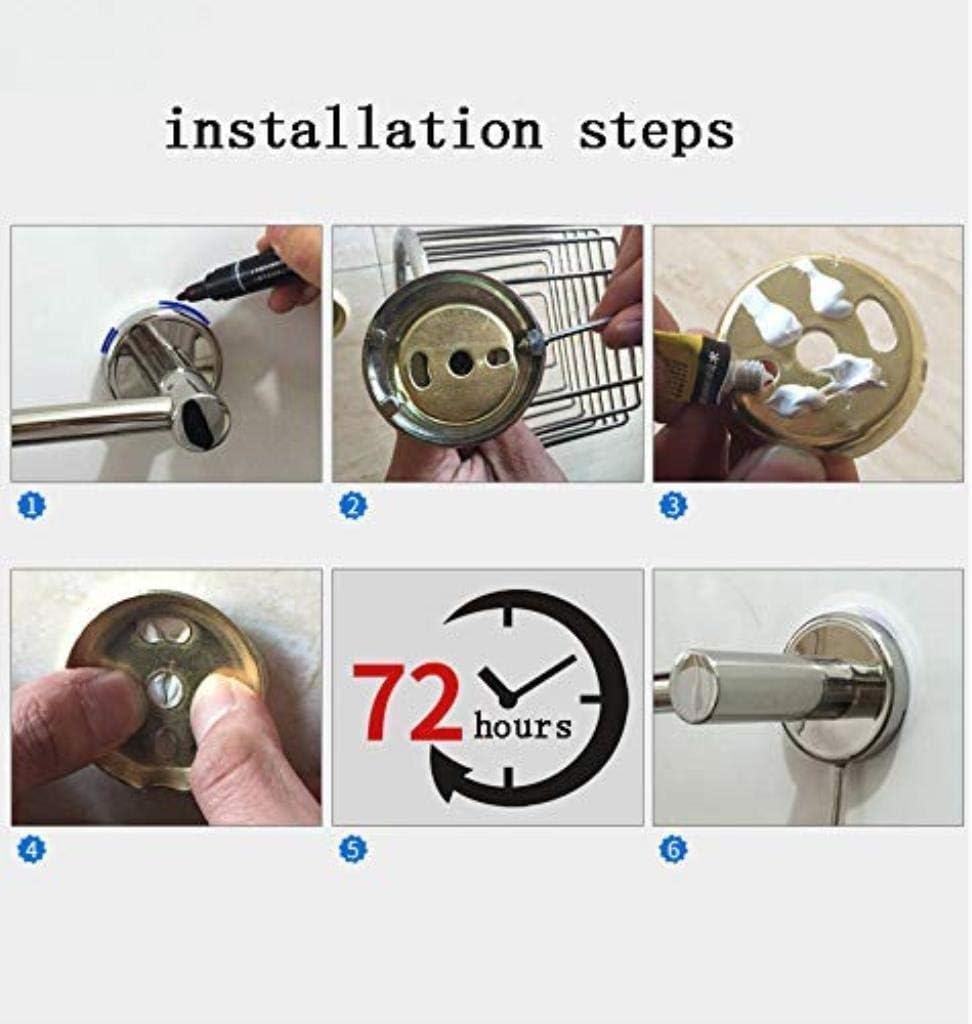 installation steps

1

2

3

4

72 hours

5

6